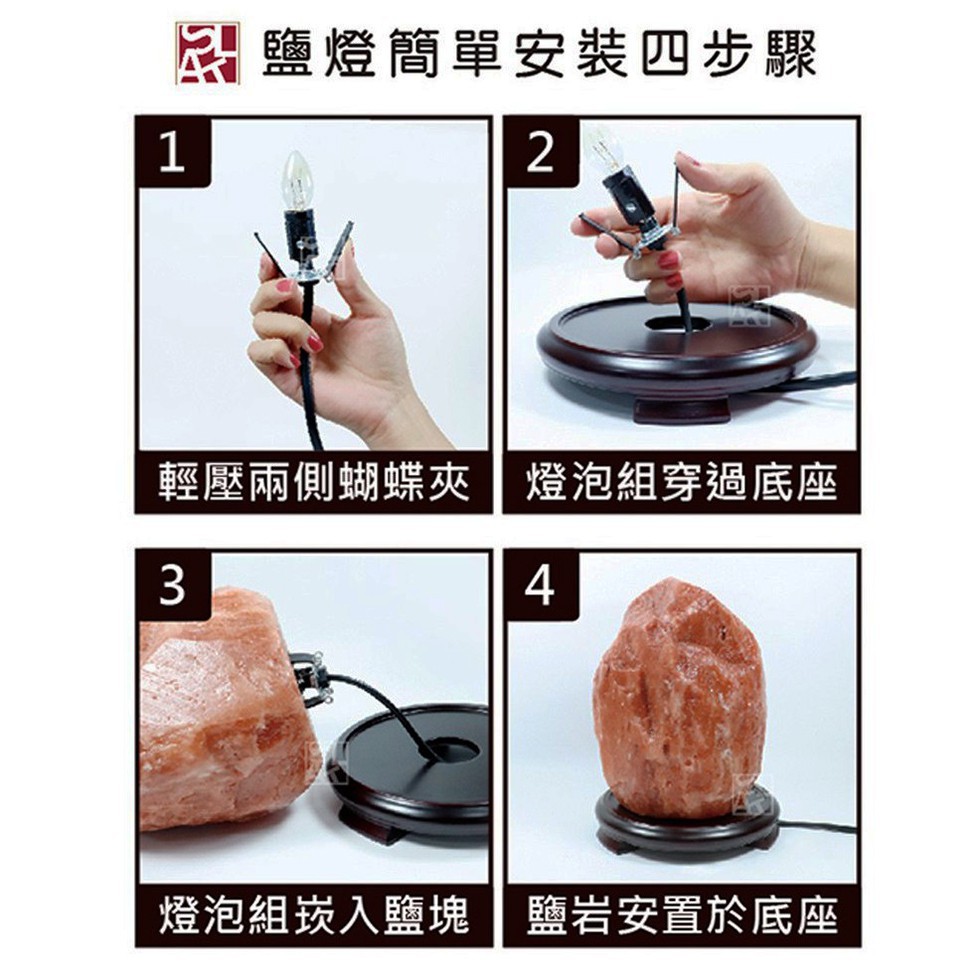 鹽燈簡單安裝四步驟

1
輕壓兩側蝴蝶夾

2
燈泡組穿過底座

3
燈泡組崁入鹽塊

4
鹽岩安置於底座