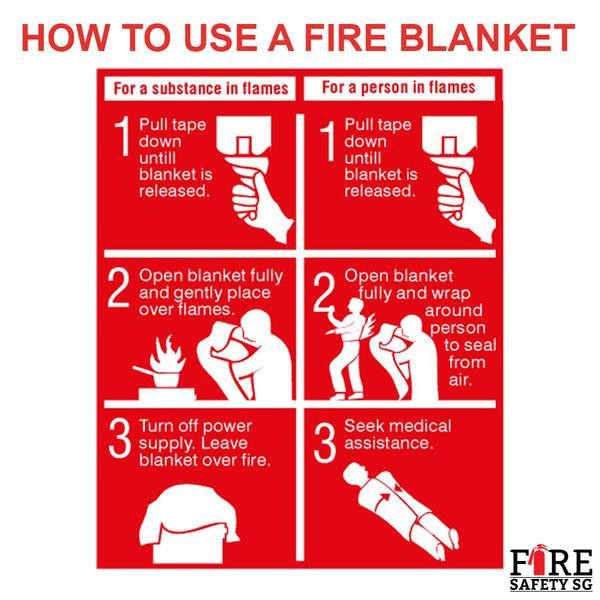 HOW TO USE A FIRE BLANKET

For a substance in flames

1 Pull tape down untill blanket is released.

2 Open blanket fully and gently place over flames.

3 Turn off power supply. Leave blanket over fire.

For a person in flames

1 Pull tape down untill blanket is released.

2 Open blanket fully and wrap around person to seal from air.

3 Seek medical assistance.

FIRE SAFETY SG