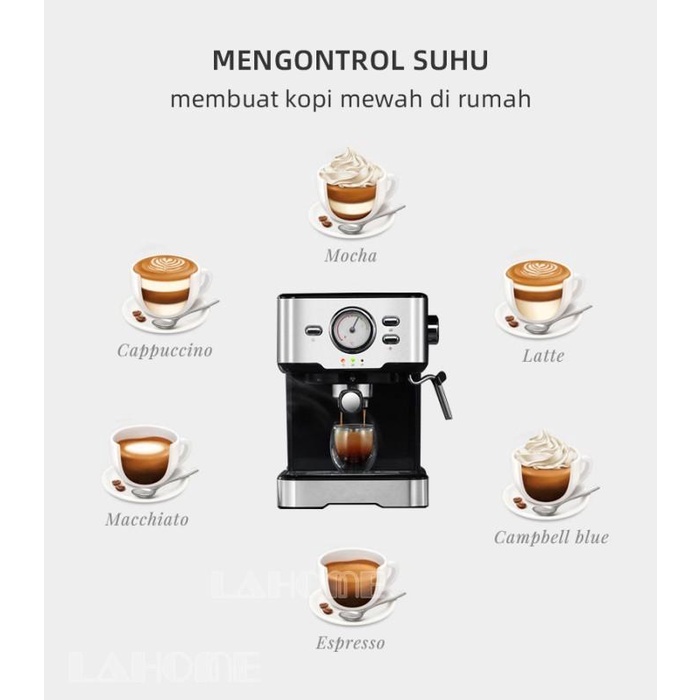 MENGONTROL SUHU
membuat kopi mewah di rumah

Mocha

Cappuccino

Latte

Macchiato

Campbell blue

LAHOME

Espresso

LAHOME