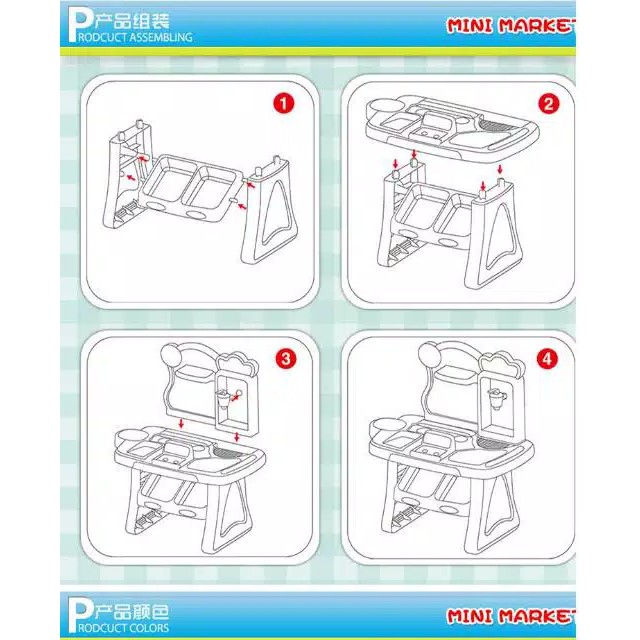 P产品组装
RODCUCT ASSEMBLING

MINI MARKET

1

2

3

4

P产品颜色
RODCUCT COLORS

MINI MARKET