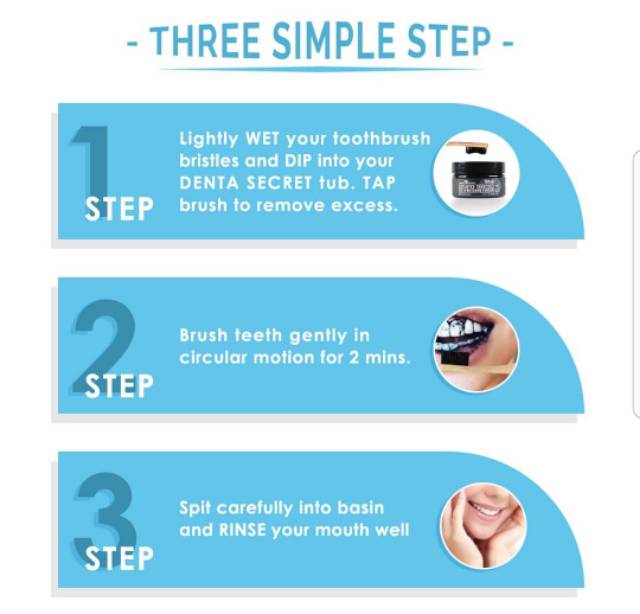 - THREE SIMPLE STEP -

1 STEP
Lightly WET your toothbrush bristles and DIP into your DENTA SECRET tub. TAP brush to remove excess.

2 STEP
Brush teeth gently in circular motion for 2 mins.

3 STEP
Spit carefully into basin and RINSE your mouth well