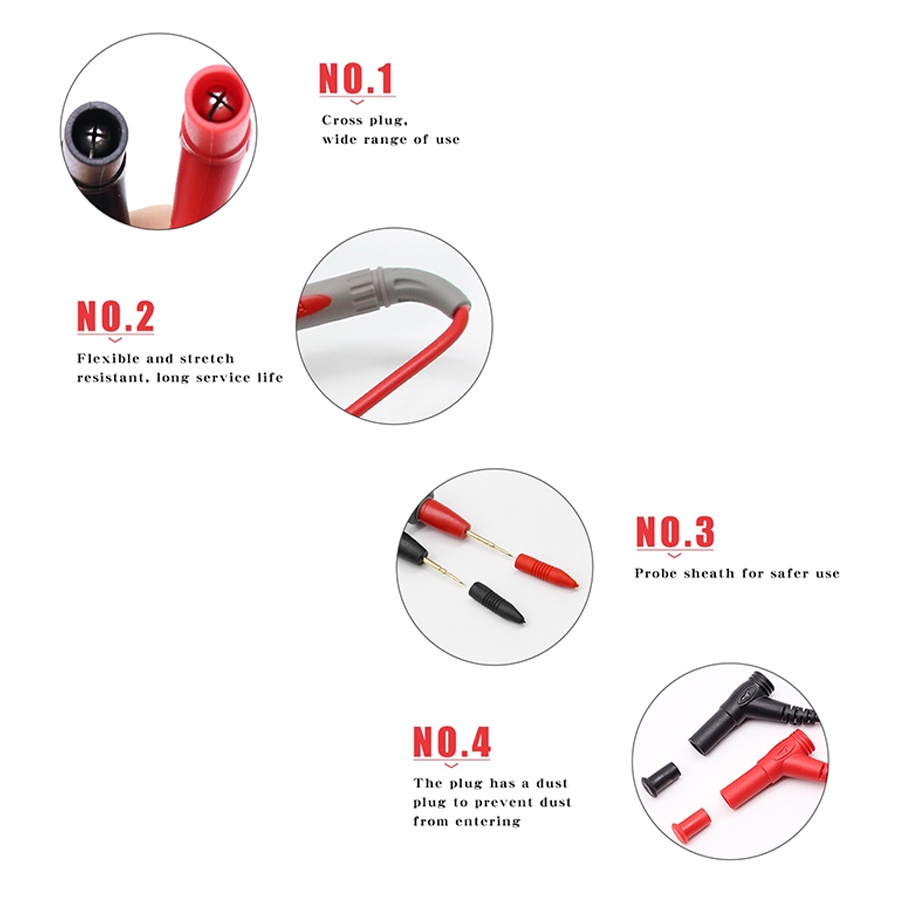 NO.1

Cross plug,
wide range of use

NO.2

Flexible and stretch
resistant, long service life

NO.3

Probe sheath for safer use

NO.4

The plug has a dust
plug to prevent dust
from entering