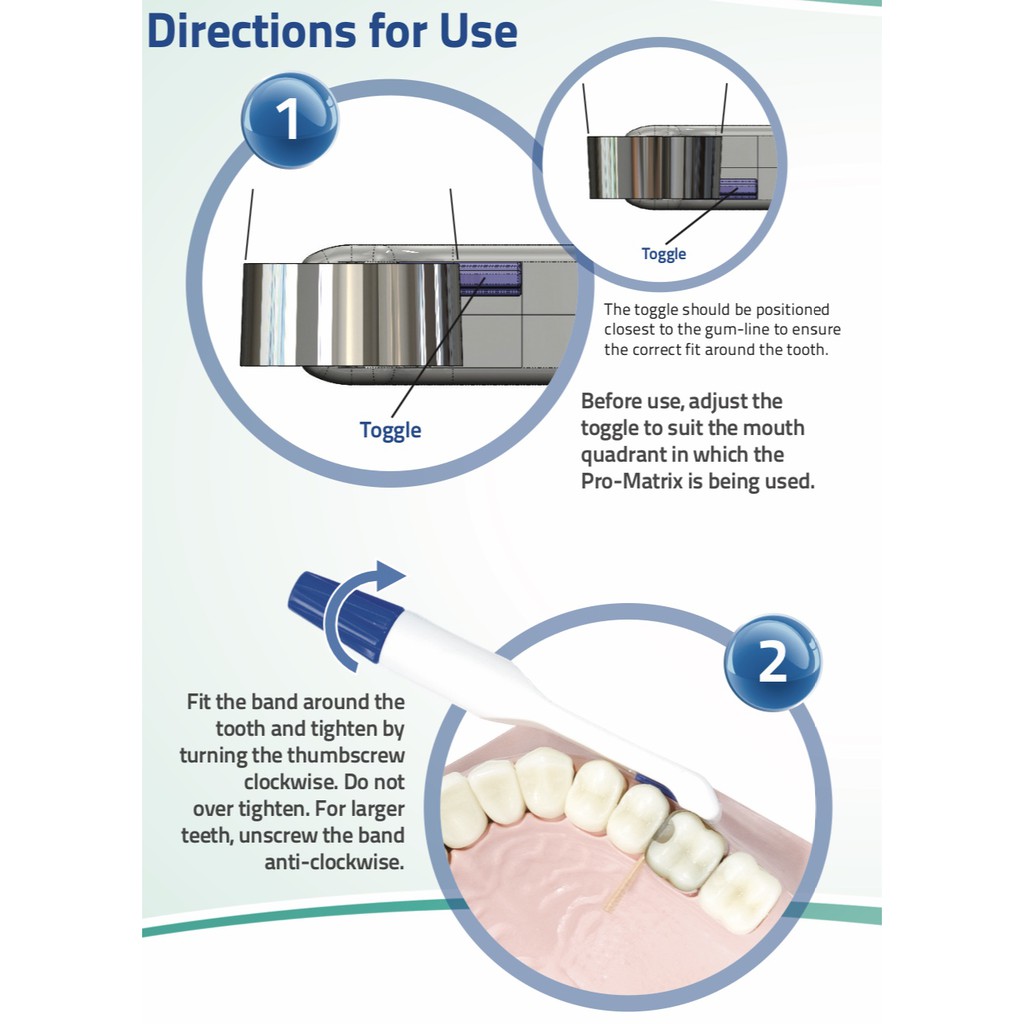 Directions for Use

1

Toggle

Toggle

The toggle should be positioned closest to the gum-line to ensure the correct fit around the tooth.

Before use, adjust the toggle to suit the mouth quadrant in which the Pro-Matrix is being used.

2

Fit the band around the tooth and tighten by turning the thumbscrew clockwise. Do not over tighten. For larger teeth, unscrew the band anti-clockwise.