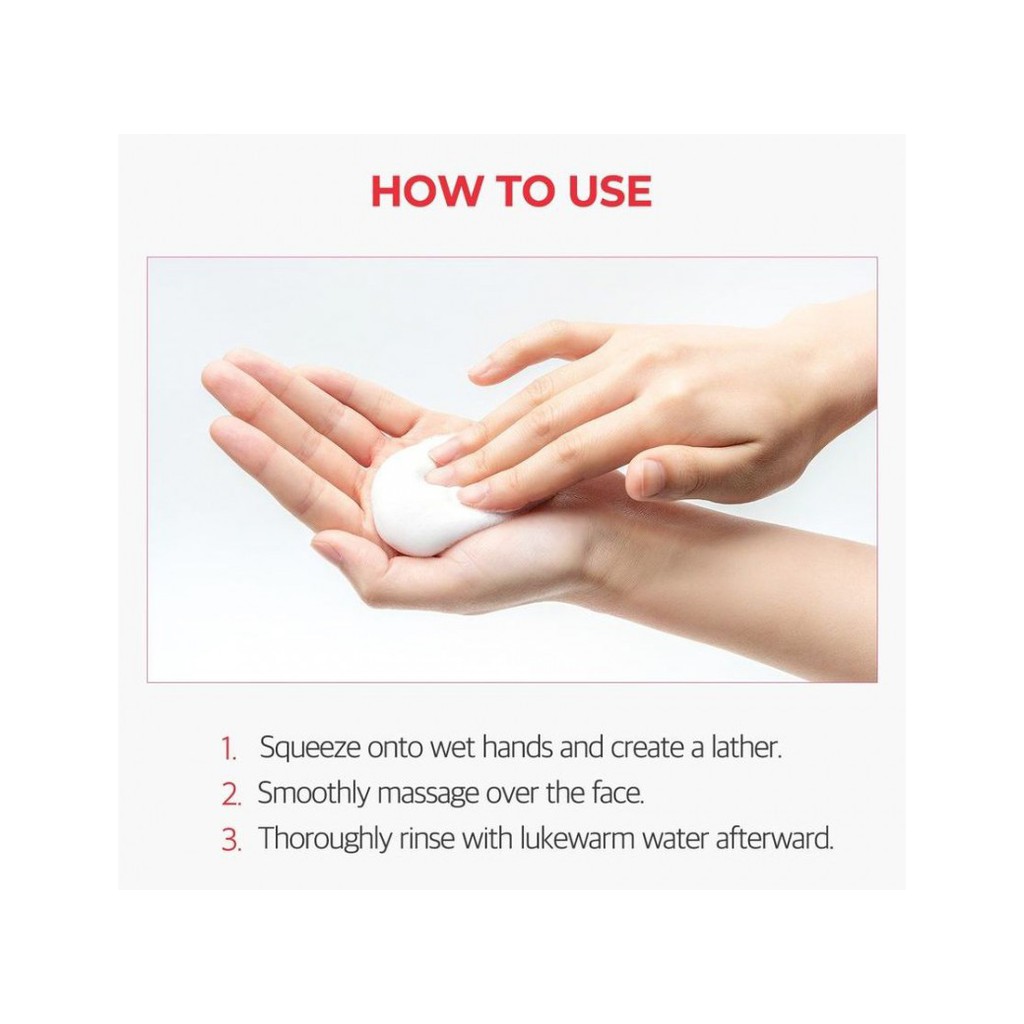 HOW TO USE

1. Squeeze onto wet hands and create a lather.
2. Smoothly massage over the face.
3. Thoroughly rinse with lukewarm water afterward.