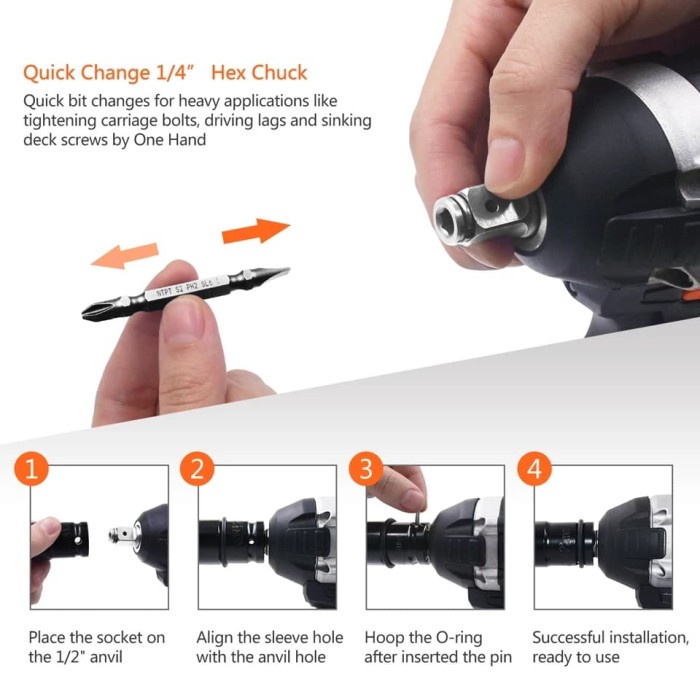 Quick Change 1/4"  Hex Chuck
Quick bit changes for heavy applications like tightening carriage bolts, driving lags and sinking deck screws by One Hand

NTPT S2 PH2 SL6

1
Place the socket on the 1/2" anvil

2
Align the sleeve hole with the anvil hole

3
Hoop the O-ring after inserted the pin

4
Successful installation, ready to use