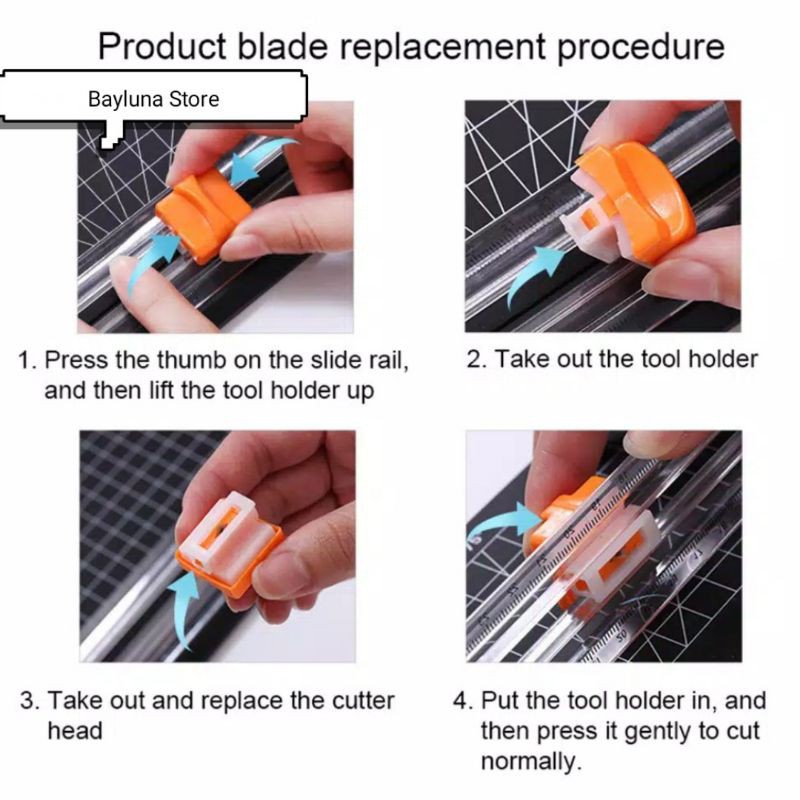 Product blade replacement procedure

Bayluna Store

1. Press the thumb on the slide rail, and then lift the tool holder up

2. Take out the tool holder

3. Take out and replace the cutter head

4. Put the tool holder in, and then press it gently to cut normally.