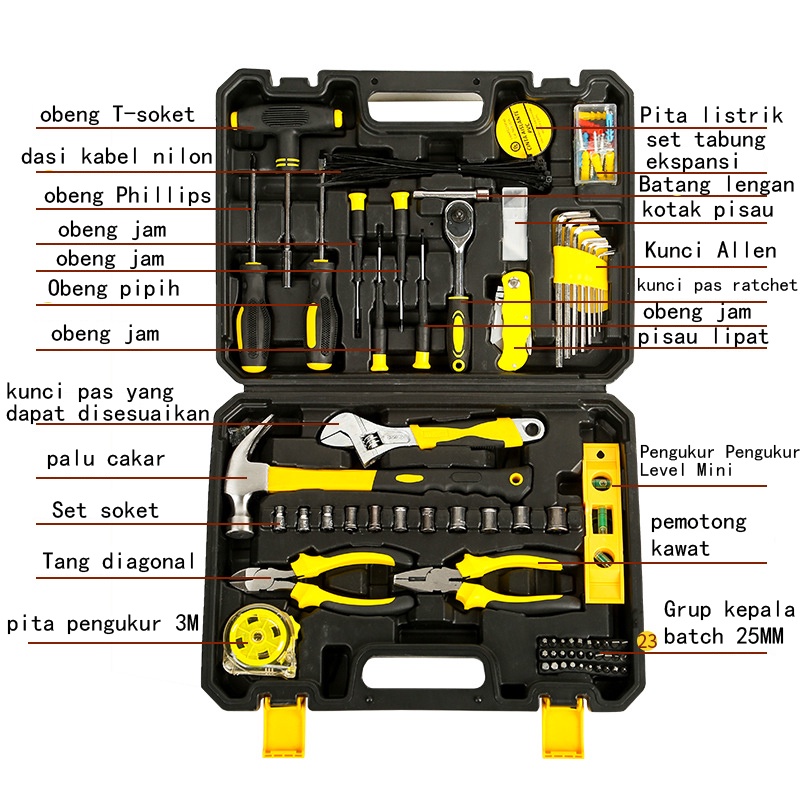 obeng T-soket

dasi kabel nilon

obeng Phillips

obeng jam

obeng jam

Obeng pipih

obeng jam

kunci pas yang dapat disesuaikan

palu cakar

Set soket

Tang diagonal

pita pengukur 3M

Pita listrik

set tabung ekspansi

Batang lengan

kotak pisau

Kunci Allen

kunci pas ratchet

obeng jam

pisau lipat

Pengukur Pengukur Level Mini

pemotong kawat

Grup kepala batch 25MM

23