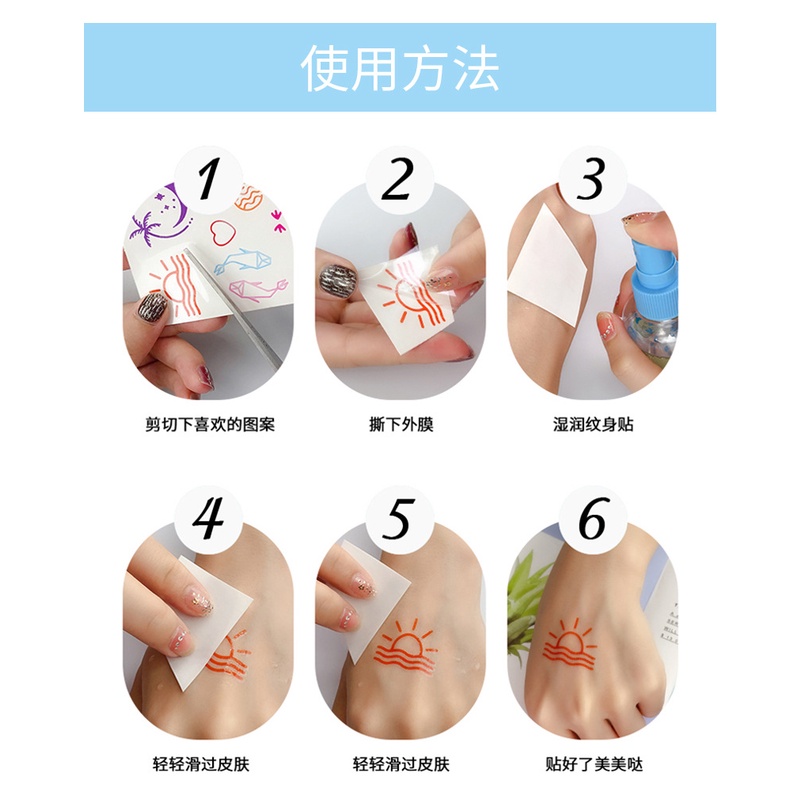 使用方法

1
剪切下喜欢的图案

2
撕下外膜

3
湿润纹身贴

4
轻轻滑过皮肤

5
轻轻滑过皮肤

6
贴好了美美哒