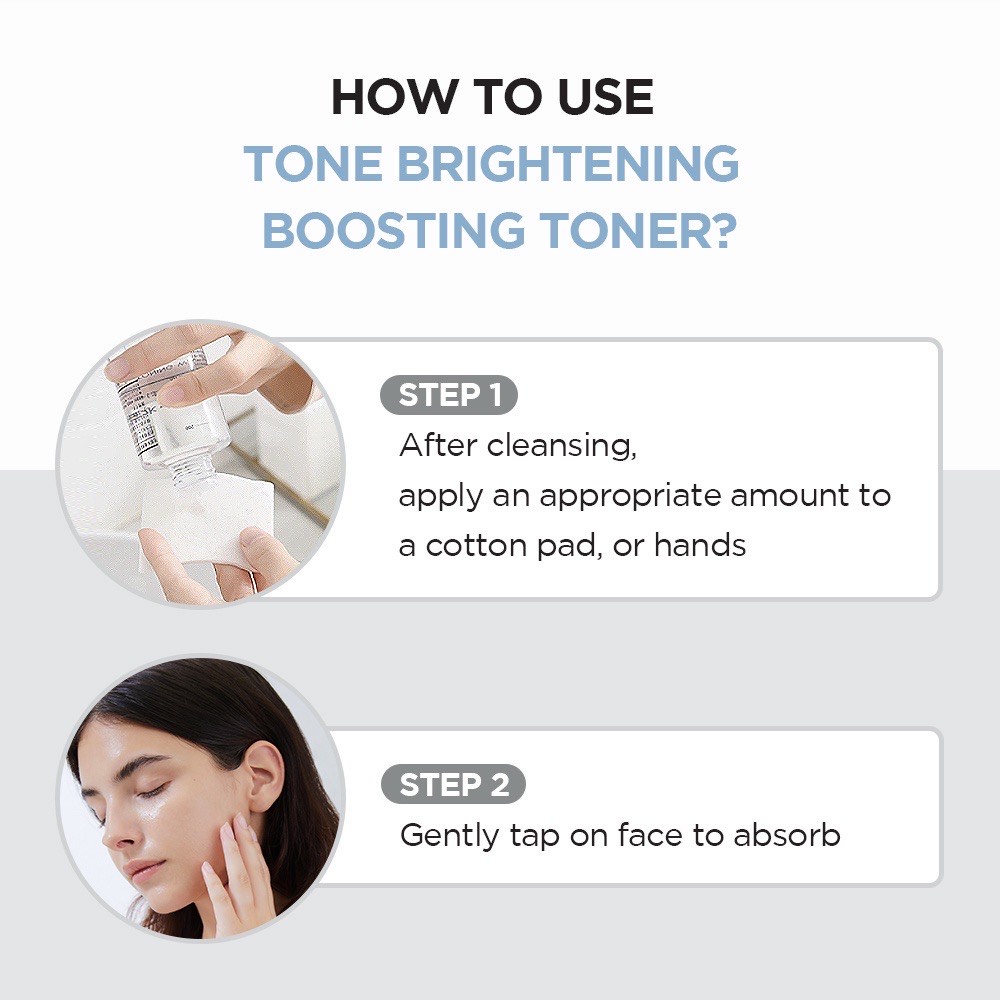 HOW TO USE
TONE BRIGHTENING BOOSTING TONER?

STEP 1
After cleansing, apply an appropriate amount to a cotton pad, or hands

STEP 2
Gently tap on face to absorb