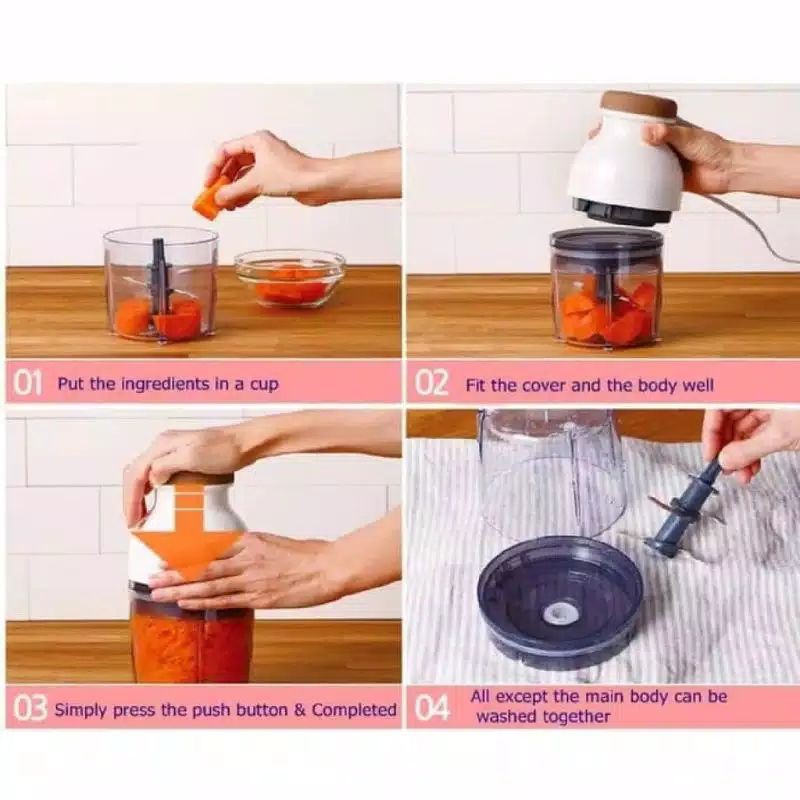 01 Put the ingredients in a cup

02 Fit the cover and the body well

03 Simply press the push button & Completed

04 All except the main body can be washed together