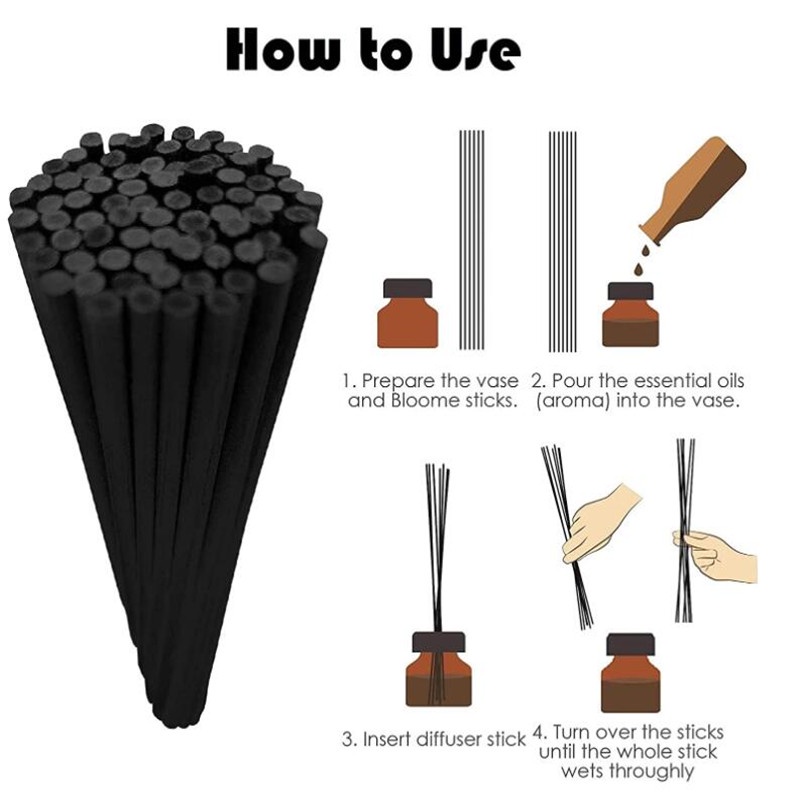 How to Use

1. Prepare the vase and Bloome sticks.

2. Pour the essential oils (aroma) into the vase.

3. Insert diffuser stick

4. Turn over the sticks until the whole stick wets throughly