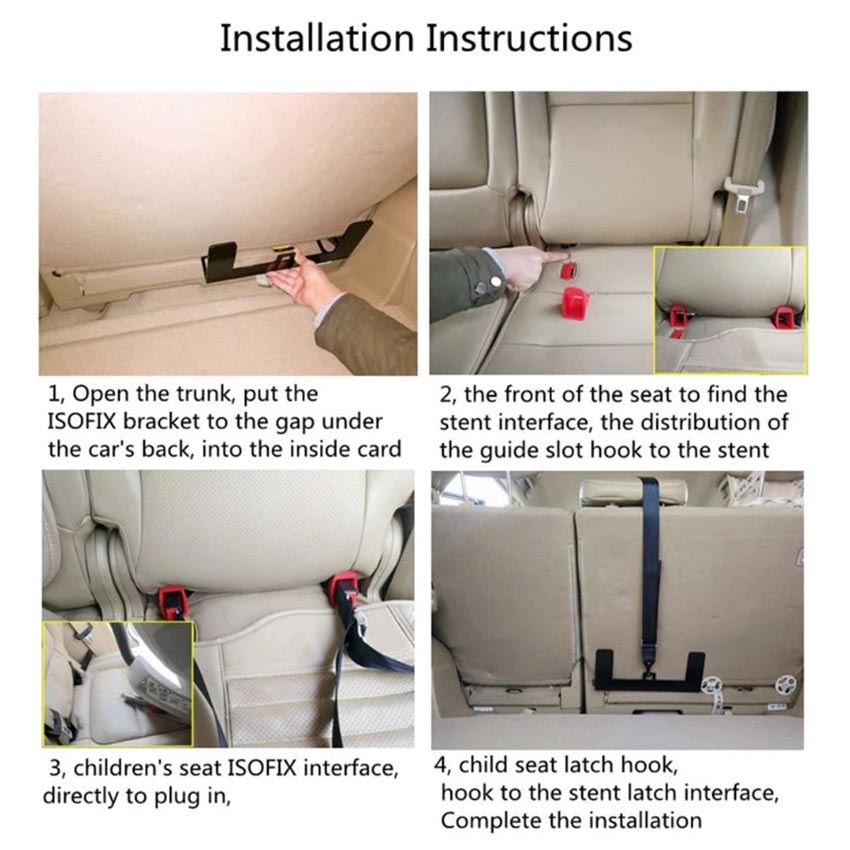 Installation Instructions

1, Open the trunk, put the ISOFIX bracket to the gap under the car's back, into the inside card

2, the front of the seat to find the stent interface, the distribution of the guide slot hook to the stent

3, children's seat ISOFIX interface, directly to plug in,

4, child seat latch hook, hook to the stent latch interface, Complete the installation