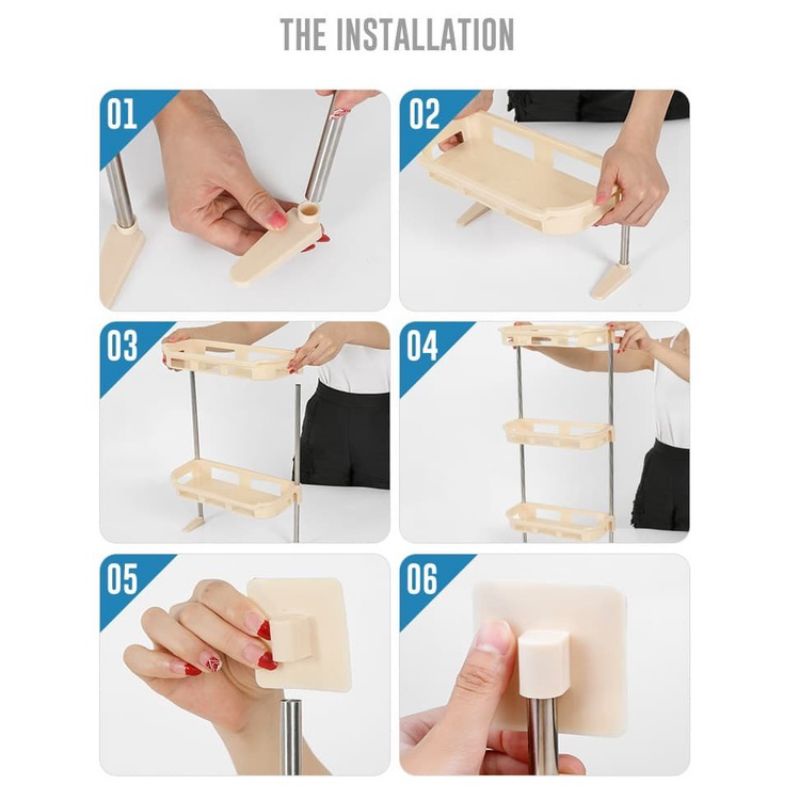 THE INSTALLATION

01

02

03

04

05

06