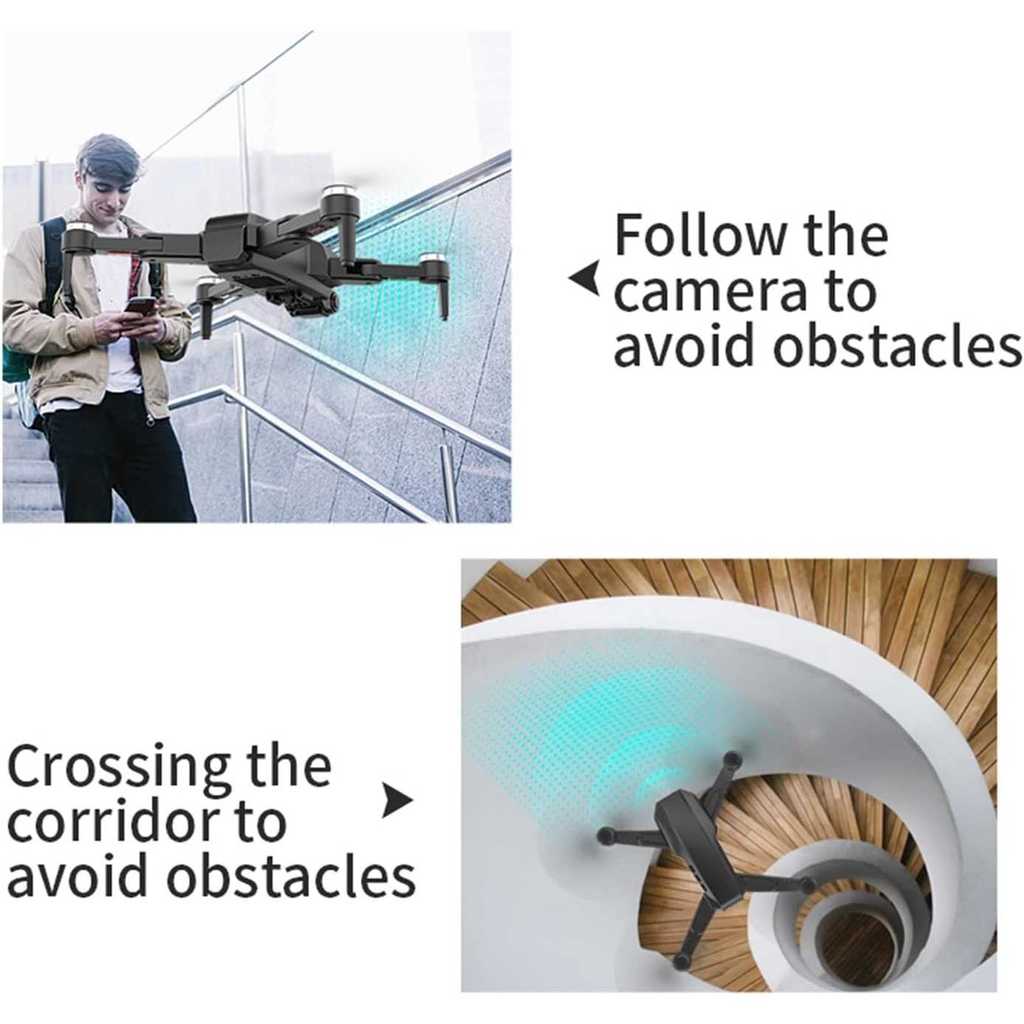 Follow the camera to avoid obstacles

Crossing the corridor to avoid obstacles