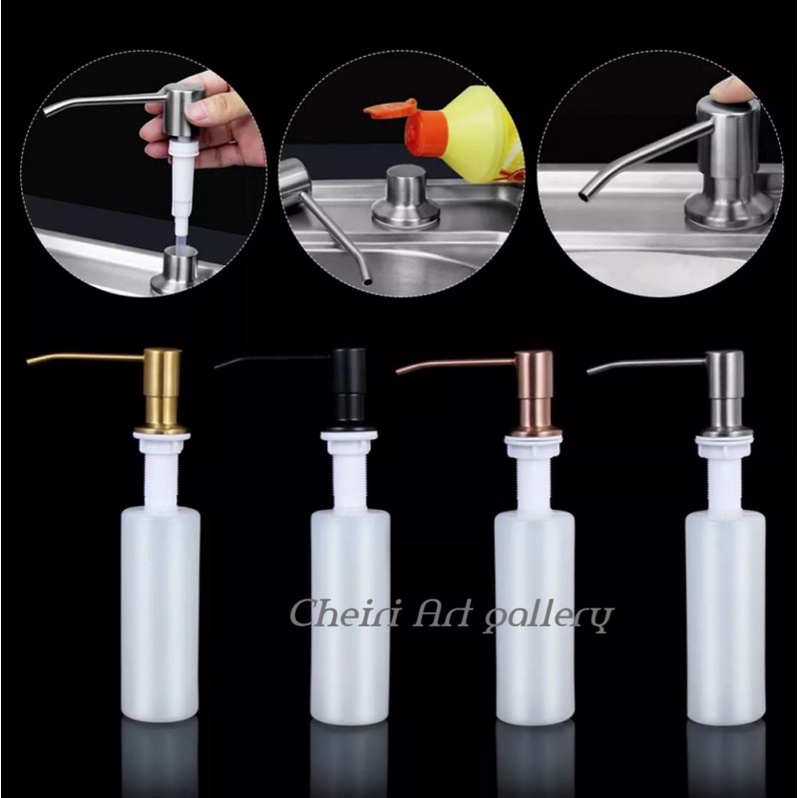 Cheiri Art gallery