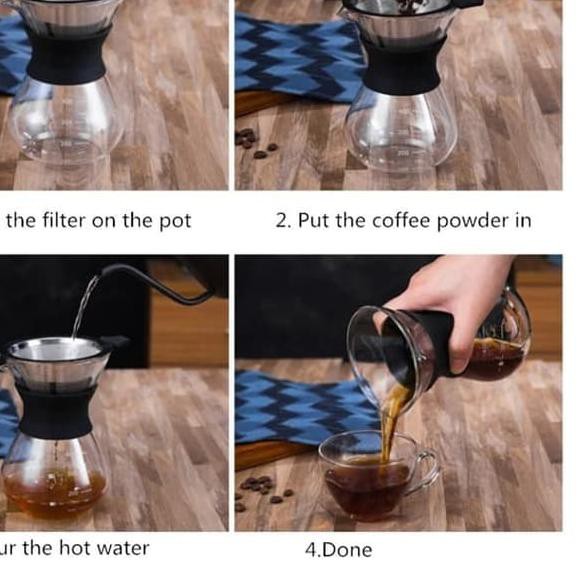 the filter on the pot

2. Put the coffee powder in

ur the hot water

4.Done