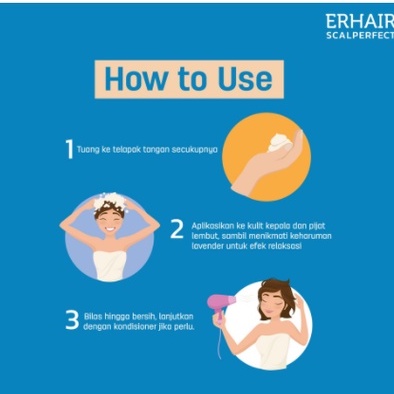 ERHAIR
SCALPERFECT

How to Use

1 Tuang ke telapak tangan secukupnya

2 Aplikasikan ke kulit kepala dan pijat lembut, sambil menikmati keharuman lavender untuk efek relaksasi

3 Bilas hingga bersih, lanjutkan dengan kondisioner jika perlu.