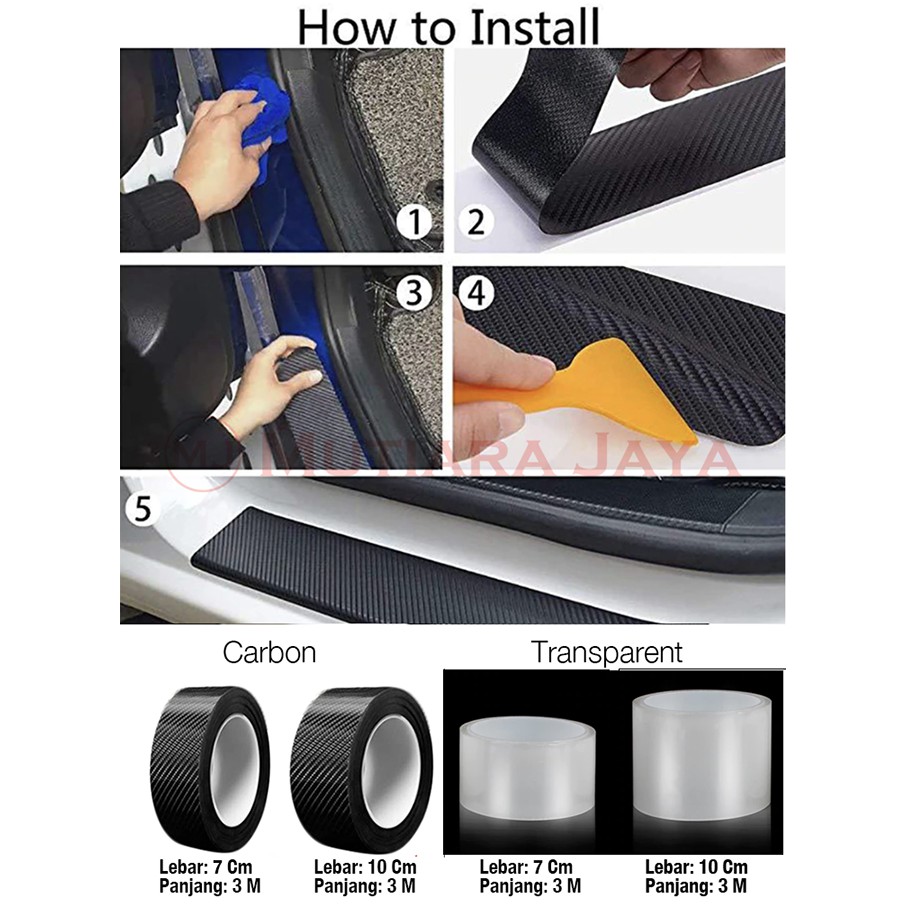 How to Install

1

2

3

4

MUTIARA JAYA

5

Carbon

Transparent

Lebar: 7 Cm
Panjang: 3 M

Lebar: 10 Cm
Panjang: 3 M

Lebar: 7 Cm
Panjang: 3 M

Lebar: 10 Cm
Panjang: 3 M