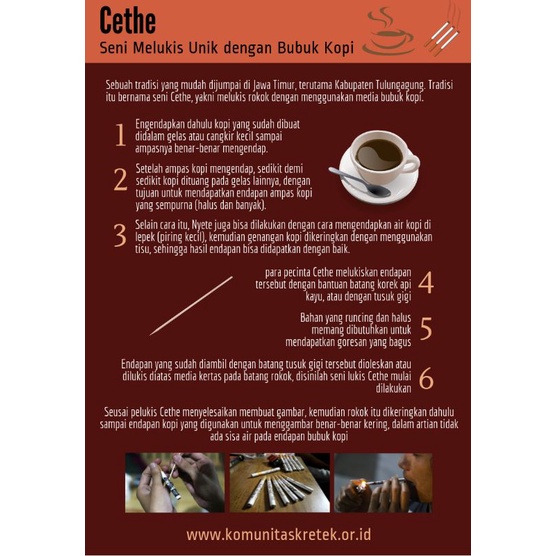 Cethe

Seni Melukis Unik dengan Bubuk Kopi

Sebuah tradisi yang mudah dijumpai di Jawa Timur, terutama Kabupaten Tulungagung. Tradisi itu bernama seni Cethe, yakni melukis rokok dengan menggunakan media bubuk kopi.

1 Engendapkan dahulu kopi yang sudah dibuat didalam gelas atau cangkir kecil sampai ampasnya benar-benar mengendap.

2 Setelah ampas kopi mengendap, sedikit demi sedikit kopi dituang pada gelas lainnya, dengan tujuan untuk mendapatkan endapan ampas kopi yang sempurna (halus dan banyak).

3 Selain cara itu, Nyete juga bisa dilakukan dengan cara mengendapkan air kopi di lepek (piring kecil), kemudian genangan kopi dikeringkan dengan menggunakan tisu, sehingga hasil endapan bisa didapatkan dengan baik.

para pecinta Cethe melukiskan endapan tersebut dengan bantuan batang korek api kayu, atau dengan tusuk gigi 4

Bahan yang runcing dan halus memang dibutuhkan untuk mendapatkan goresan yang bagus 5

Endapan yang sudah diambil dengan batang tusuk gigi tersebut dioleskan atau dilukis diatas media kertas pada batang rokok, disinilah seni lukis Cethe mulai dilakukan 6

Seusai pelukis Cethe menyelesaikan membuat gambar, kemudian rokok itu dikeringkan dahulu sampai endapan kopi yang digunakan untuk menggambar benar-benar kering, dalam artian tidak ada sisa air pada endapan bubuk kopi

www.komunitaskretek.or.id