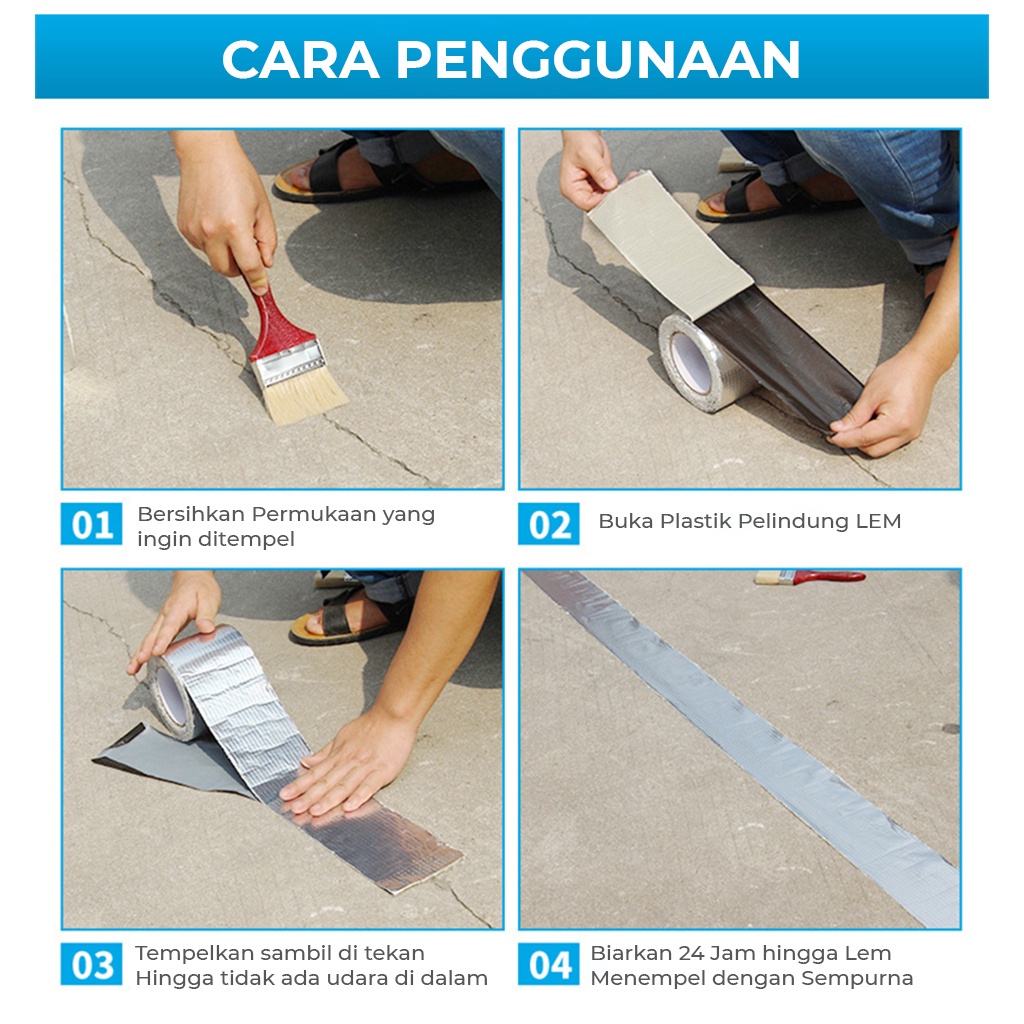 CARA PENGGUNAAN

01 Bersihkan Permukaan yang ingin ditempel

02 Buka Plastik Pelindung LEM

03 Tempelkan sambil di tekan Hingga tidak ada udara di dalam

04 Biarkan 24 Jam hingga Lem Menempel dengan Sempurna