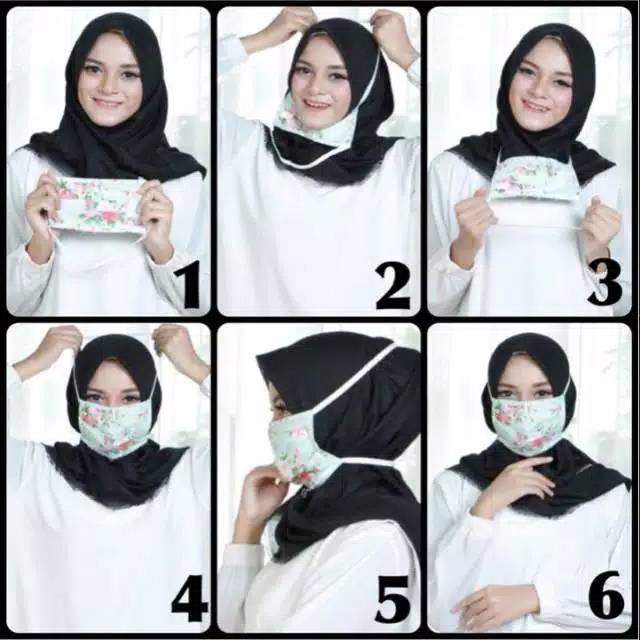 1

2

3

4

5

6