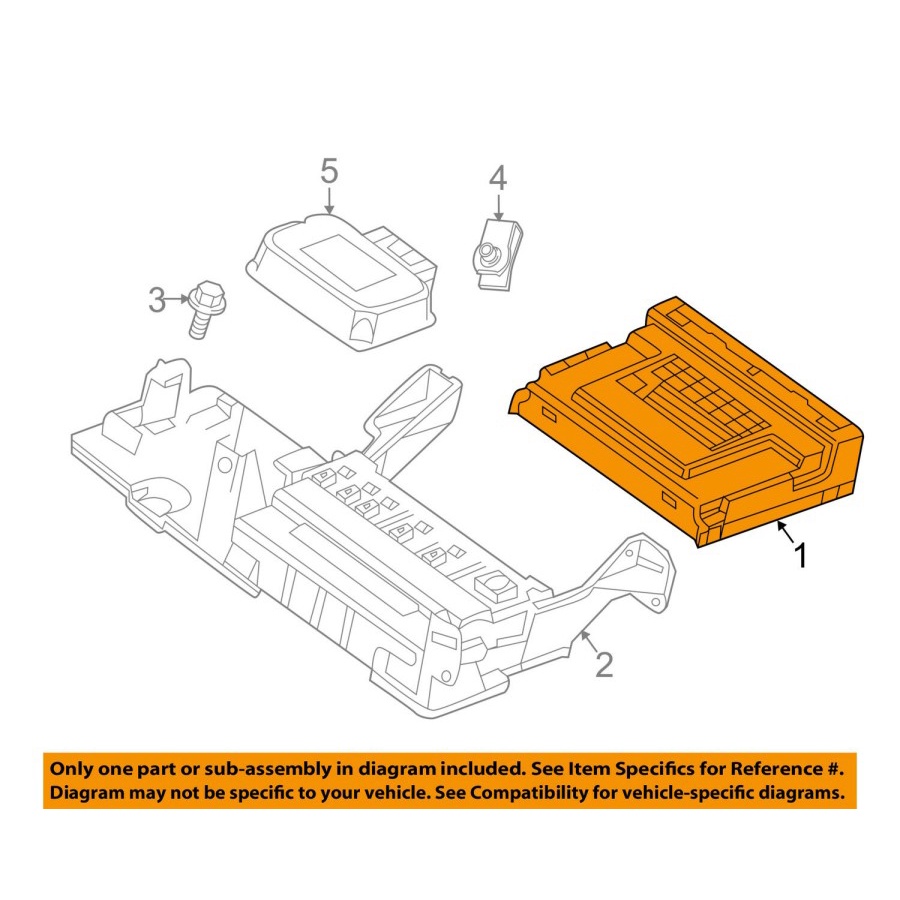 5

4

3

1

2

Only one part or sub-assembly in diagram included. See Item Specifics for Reference #. Diagram may not be specific to your vehicle. See Compatibility for vehicle-specific diagrams.