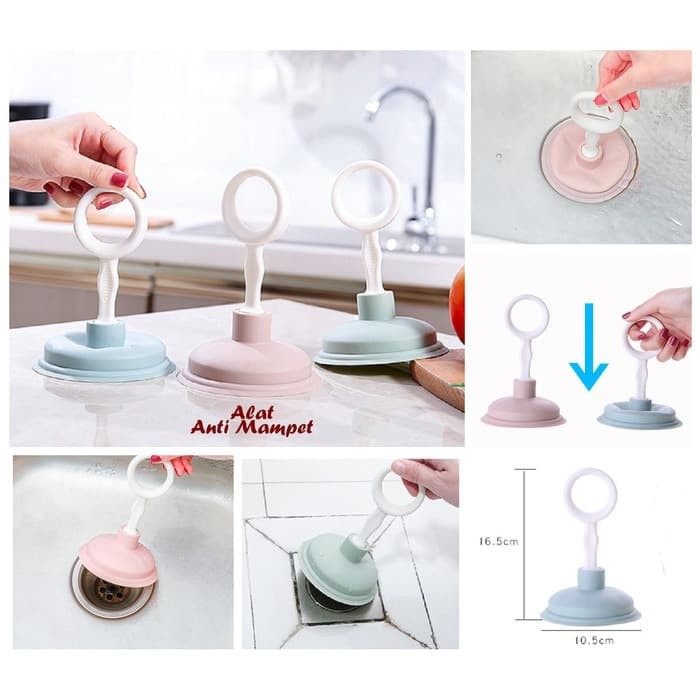 Alat
Anti Mampet

16.5cm

10.5cm