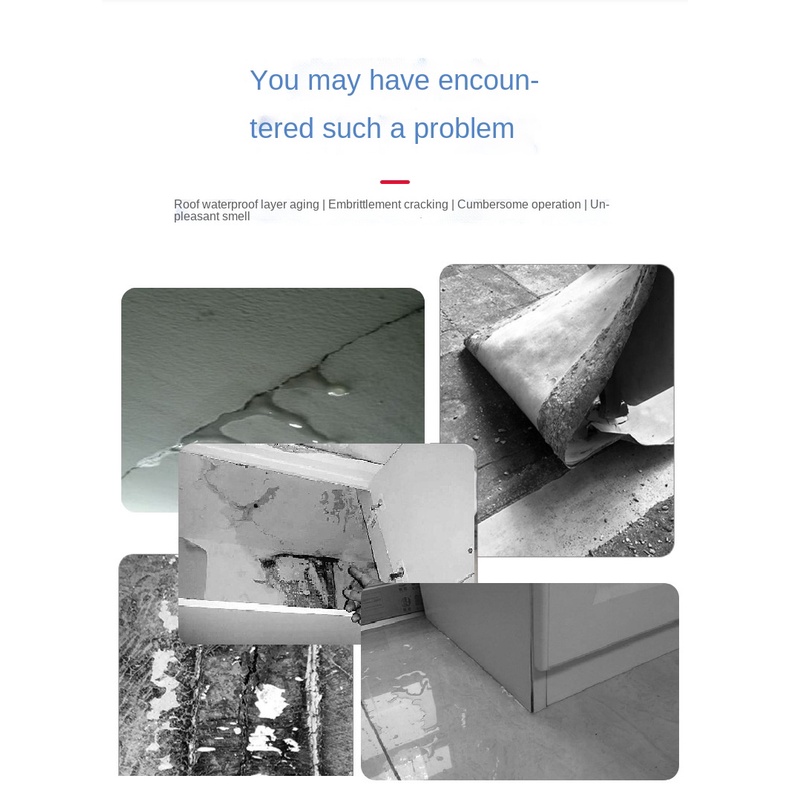 You may have encountered such a problem

Roof waterproof layer aging | Embrittlement cracking | Cumbersome operation | Unpleasant smell