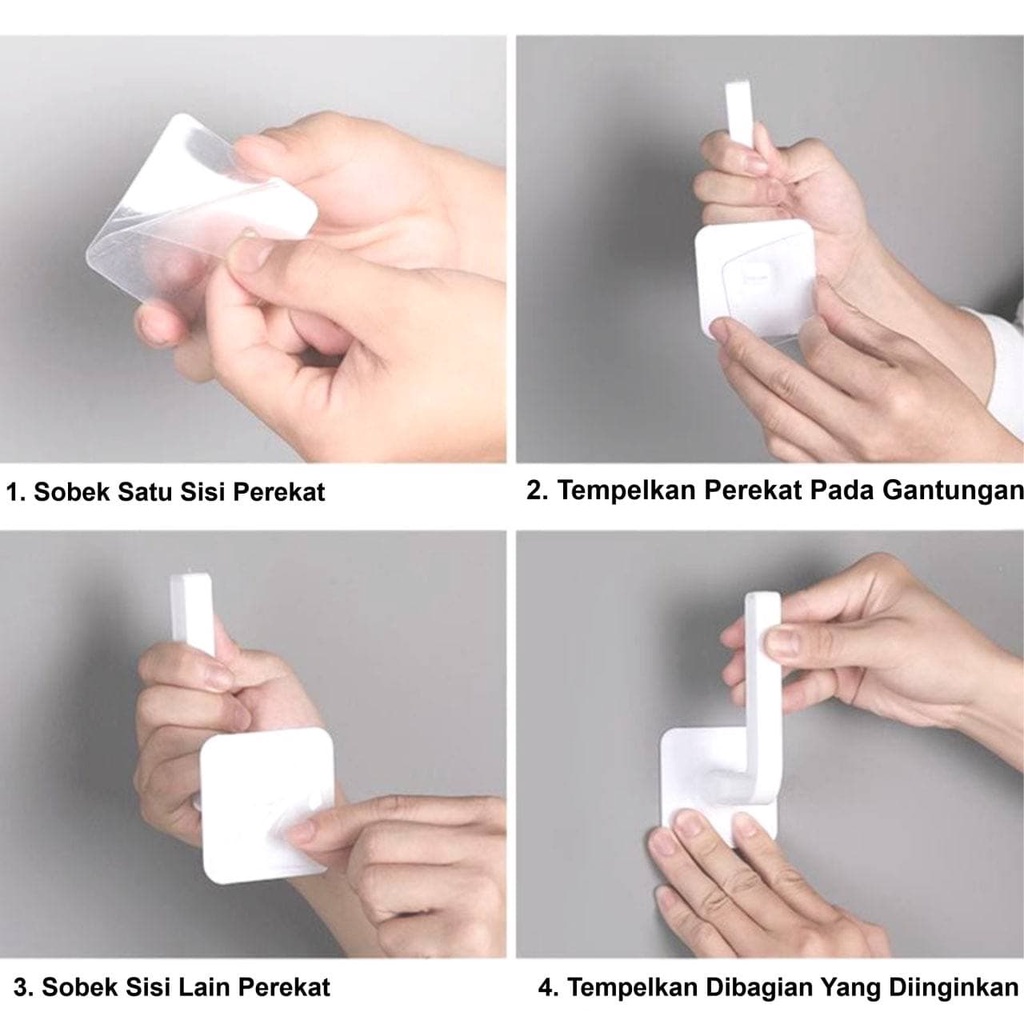 1. Sobek Satu Sisi Perekat

2. Tempelkan Perekat Pada Gantungan

3. Sobek Sisi Lain Perekat

4. Tempelkan Dibagian Yang Diinginkan