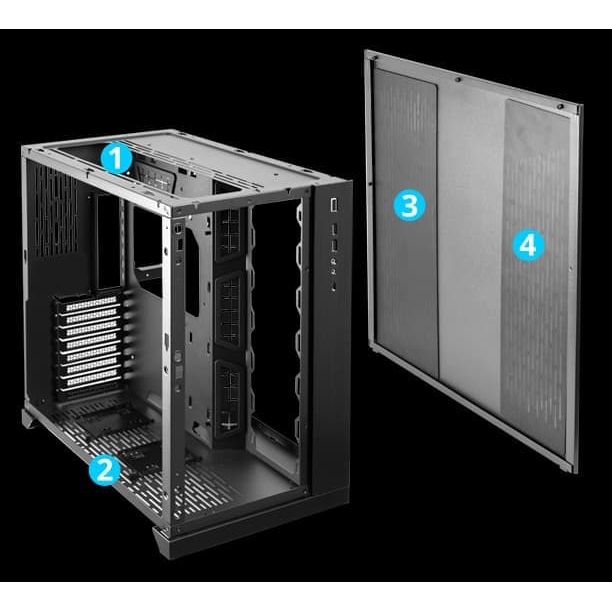 1
2
3
4