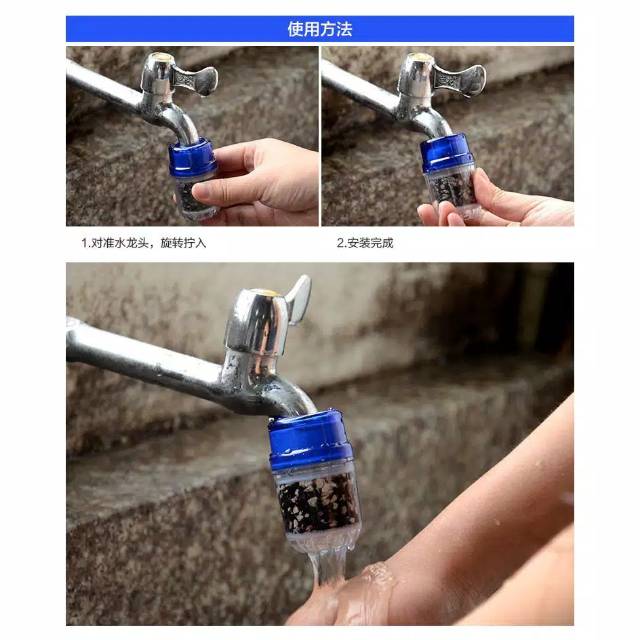 使用方法

1.对准水龙头，旋转拧入

2.安装完成