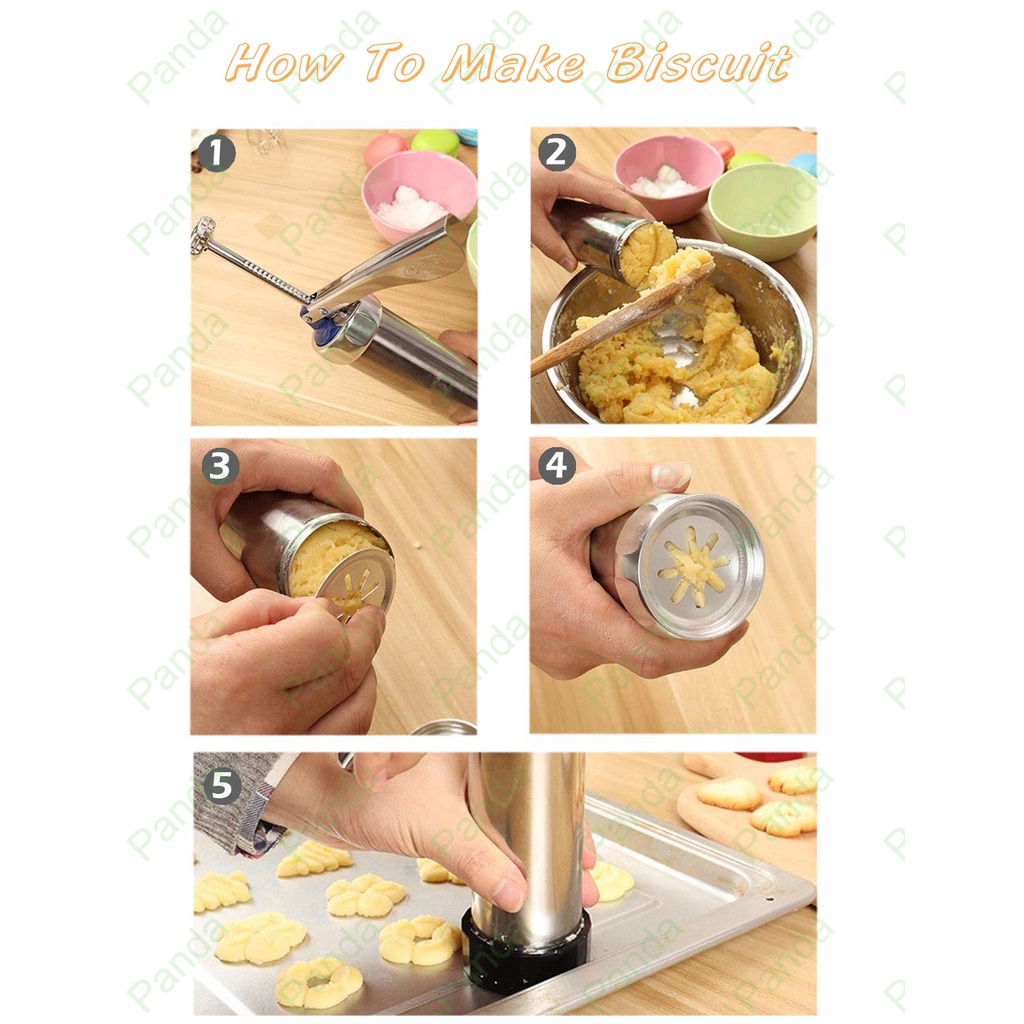 How To Make Biscuit

1

2

3

4

5

Panda