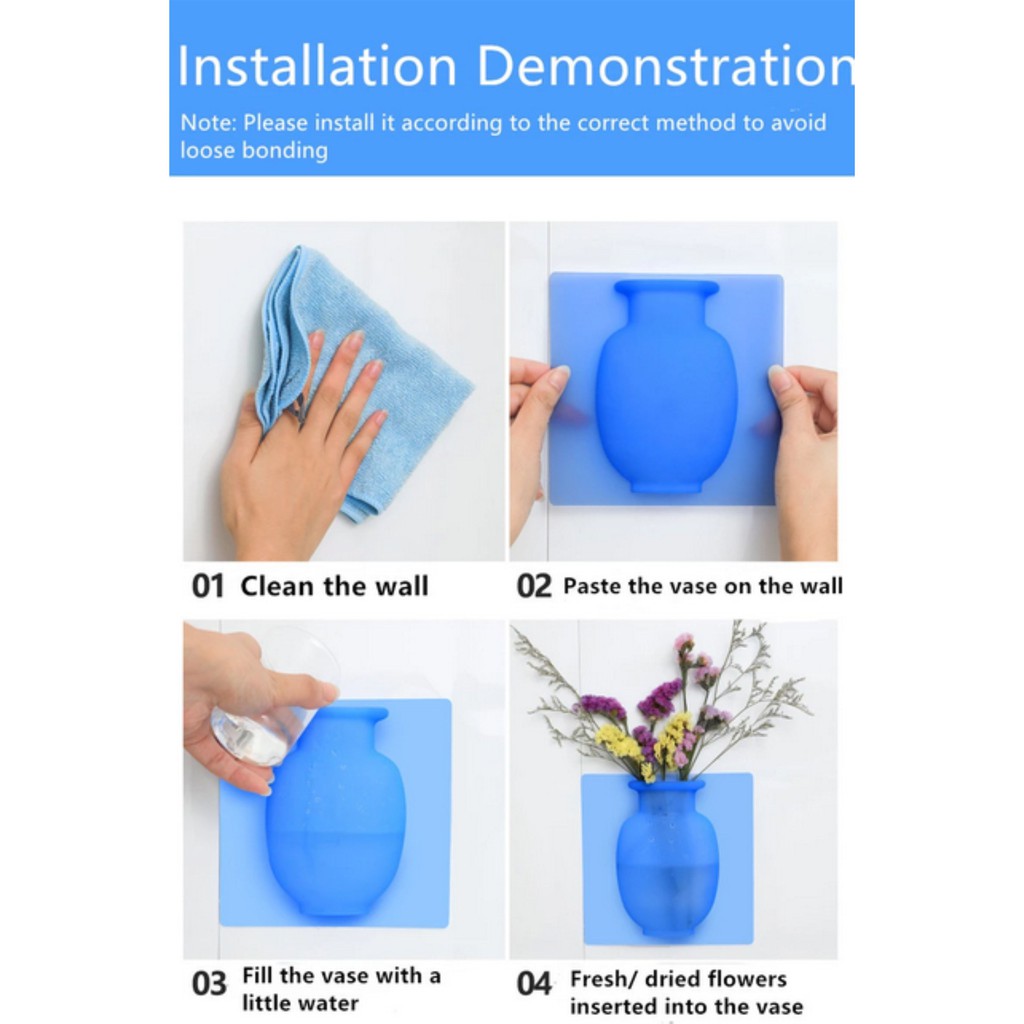 Installation Demonstration

Note: Please install it according to the correct method to avoid loose bonding

01 Clean the wall

02 Paste the vase on the wall

03 Fill the vase with a little water

04 Fresh/ dried flowers inserted into the vase