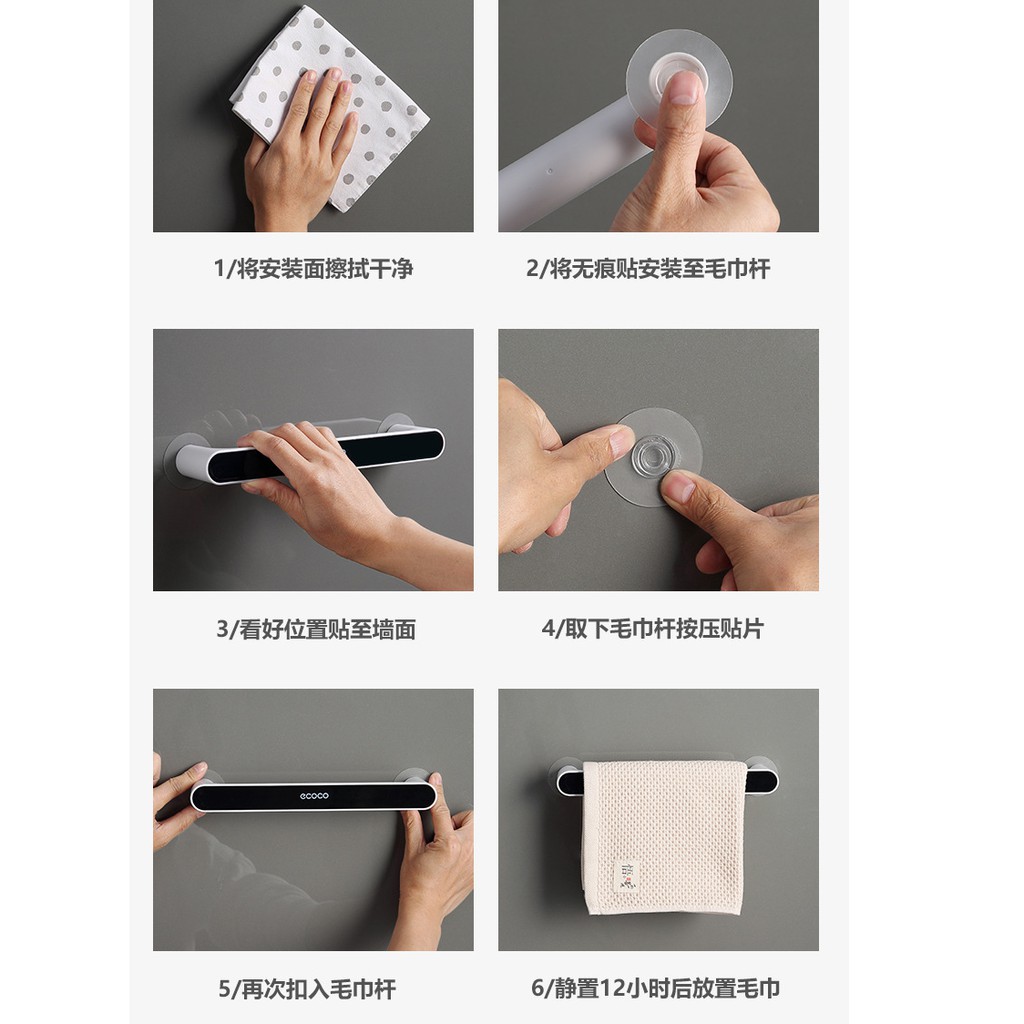 1/将安装面擦拭干净

2/将无痕贴安装至毛巾杆

3/看好位置贴至墙面

4/取下毛巾杆按压贴片

ecoco

5/再次扣入毛巾杆

6/静置12小时后放置毛巾