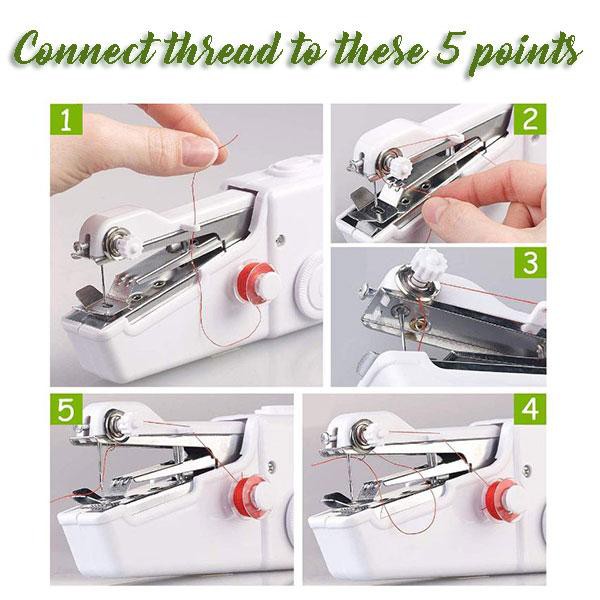 Connect thread to these 5 points

1

2

3

5

4