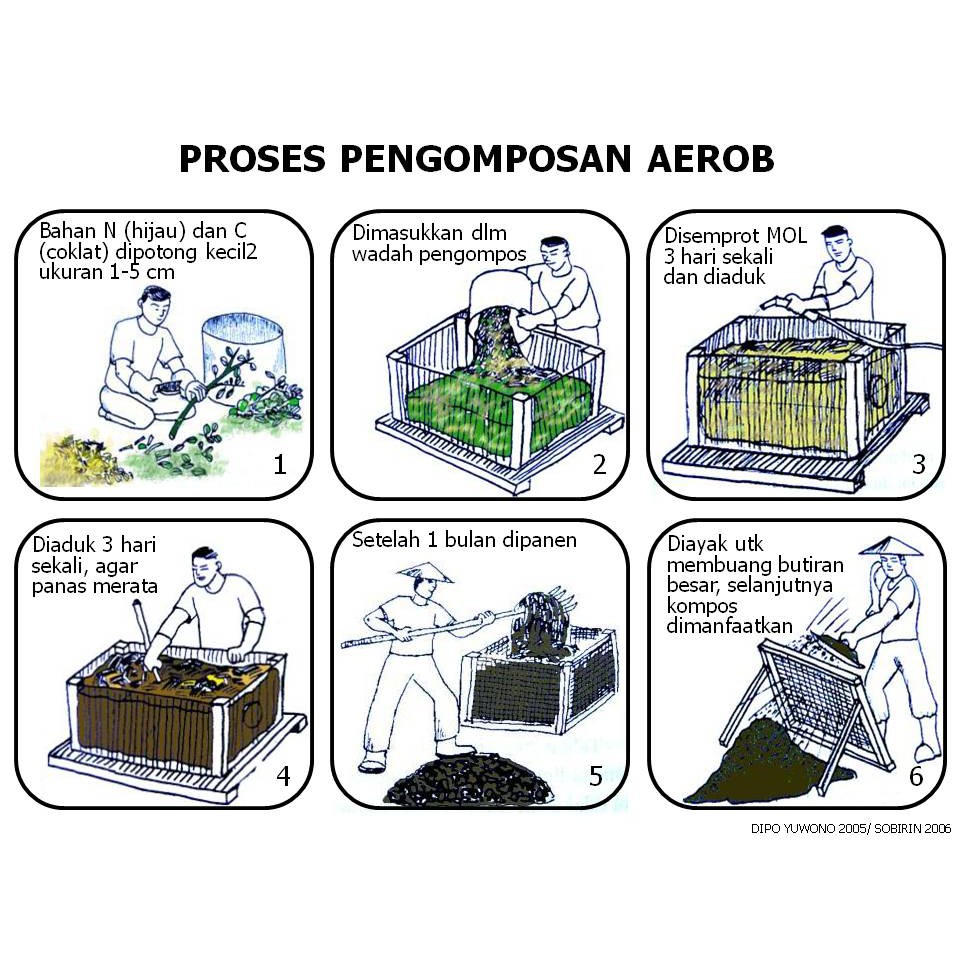 PROSES PENGOMPOSAN AEROB

Bahan N (hijau) dan C (coklat) dipotong kecil2 ukuran 1-5 cm

1

Dimasukkan dlm wadah pengompos

2

Disemprot MOL 3 hari sekali dan diaduk

3

Diaduk 3 hari sekali, agar panas merata

4

Setelah 1 bulan dipanen

5

Diayak utk membuang butiran besar, selanjutnya kompos dimanfaatkan

6

DIPO YUWONO 2005/ SOBIRIN 2006