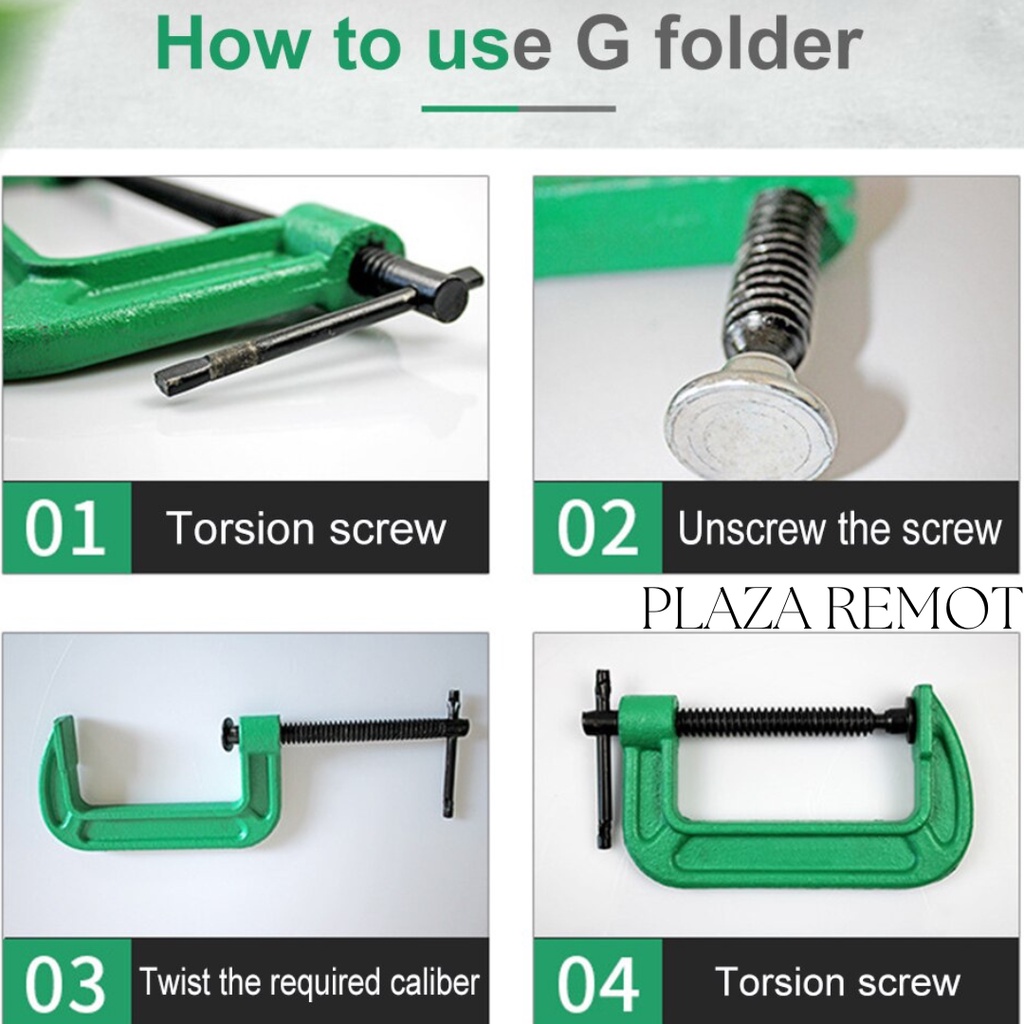 How to use G folder

01 Torsion screw

02 Unscrew the screw

PLAZA REMOT

03 Twist the required caliber

04 Torsion screw