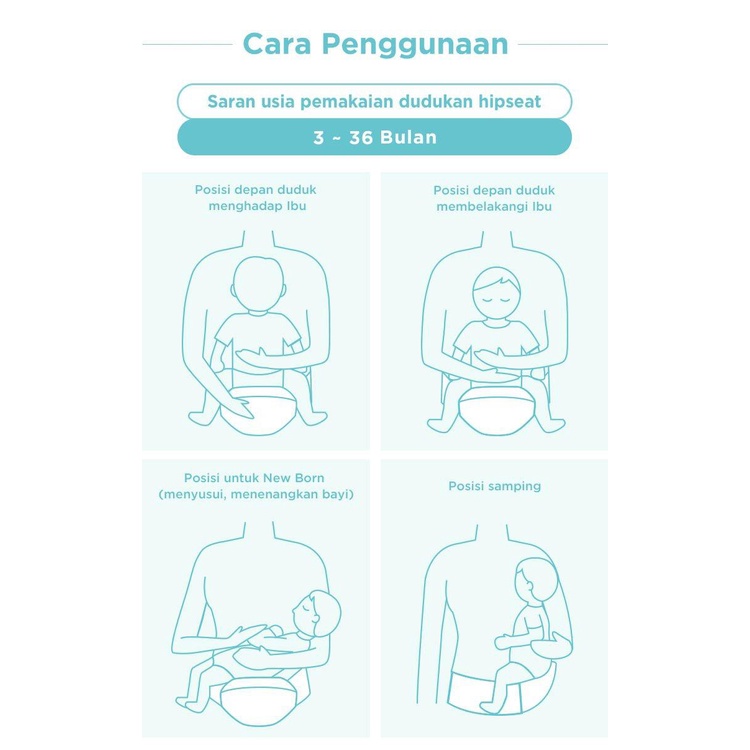 Cara Penggunaan

Saran usia pemakaian dudukan hipseat

3 ~ 36 Bulan

Posisi depan duduk menghadap Ibu

Posisi depan duduk membelakangi Ibu

Posisi untuk New Born (menyusui, menenangkan bayi)

Posisi samping