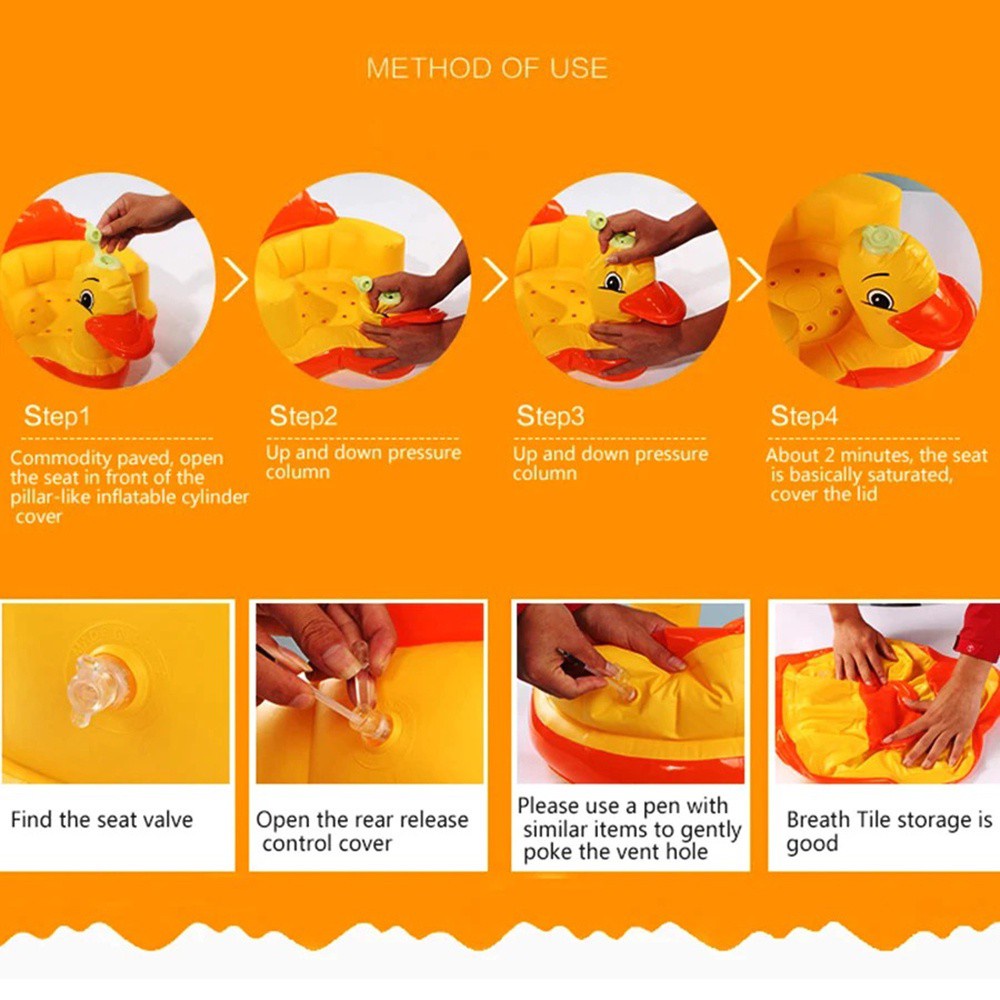 METHOD OF USE

Step1
Commodity paved, open the seat in front of the pillar-like inflatable cylinder cover

Step2
Up and down pressure column

Step3
Up and down pressure column

Step4
About 2 minutes, the seat is basically saturated, cover the lid

Find the seat valve

Open the rear release control cover

Please use a pen with similar items to gently poke the vent hole

Breath Tile storage is good