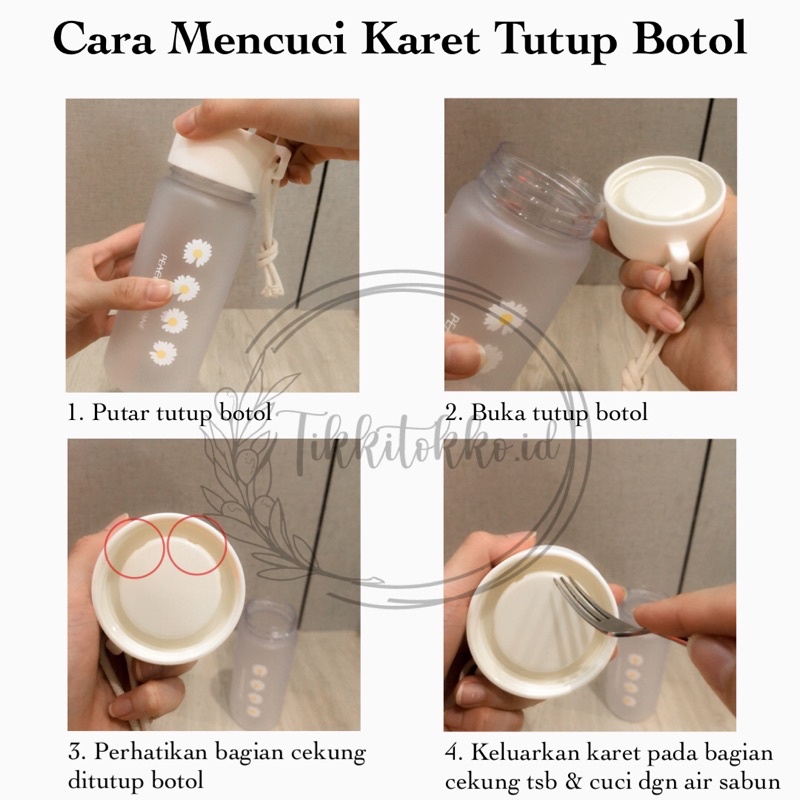 Cara Mencuci Karet Tutup Botol

1. Putar tutup botol

2. Buka tutup botol

Tikkitokko.id

3. Perhatikan bagian cekung ditutup botol

4. Keluarkan karet pada bagian cekung tsb & cuci dgn air sabun