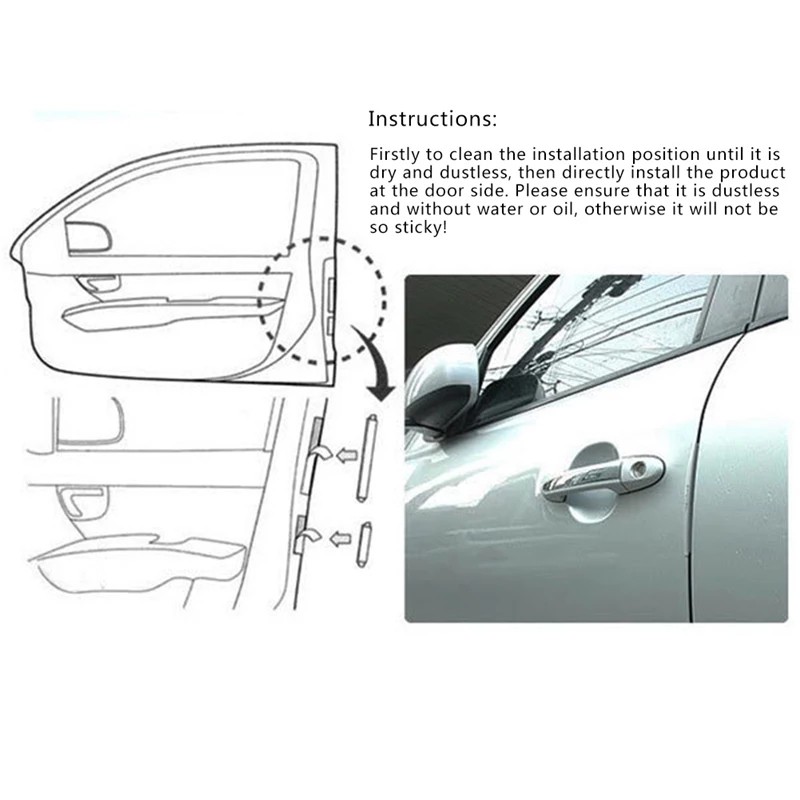 Instructions:

Firstly to clean the installation position until it is dry and dustless, then directly install the product at the door side. Please ensure that it is dustless and without water or oil, otherwise it will not be so sticky!