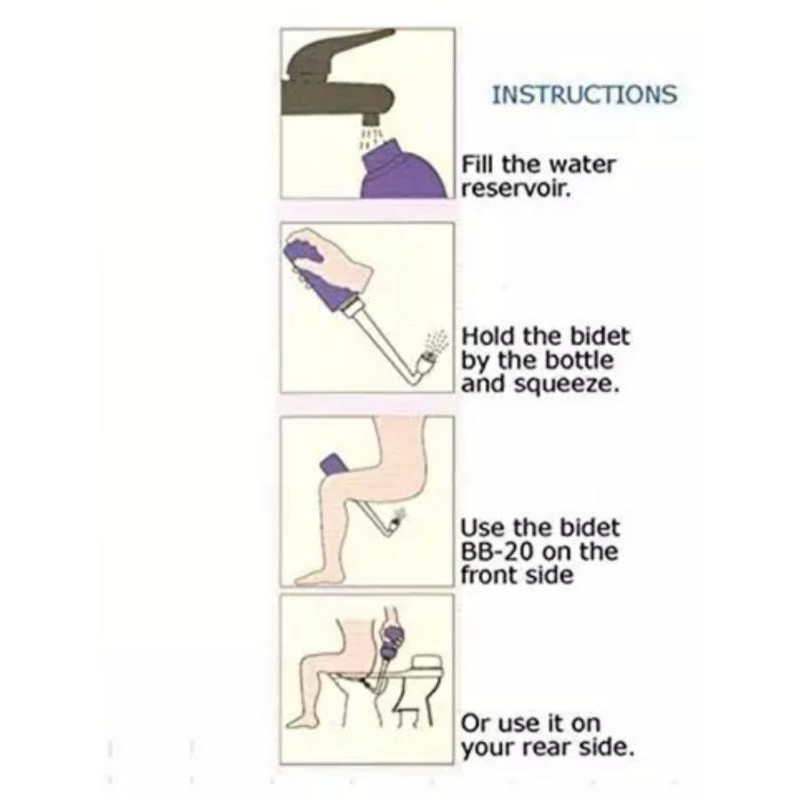 INSTRUCTIONS

Fill the water reservoir.

Hold the bidet by the bottle and squeeze.

Use the bidet BB-20 on the front side

Or use it on your rear side.