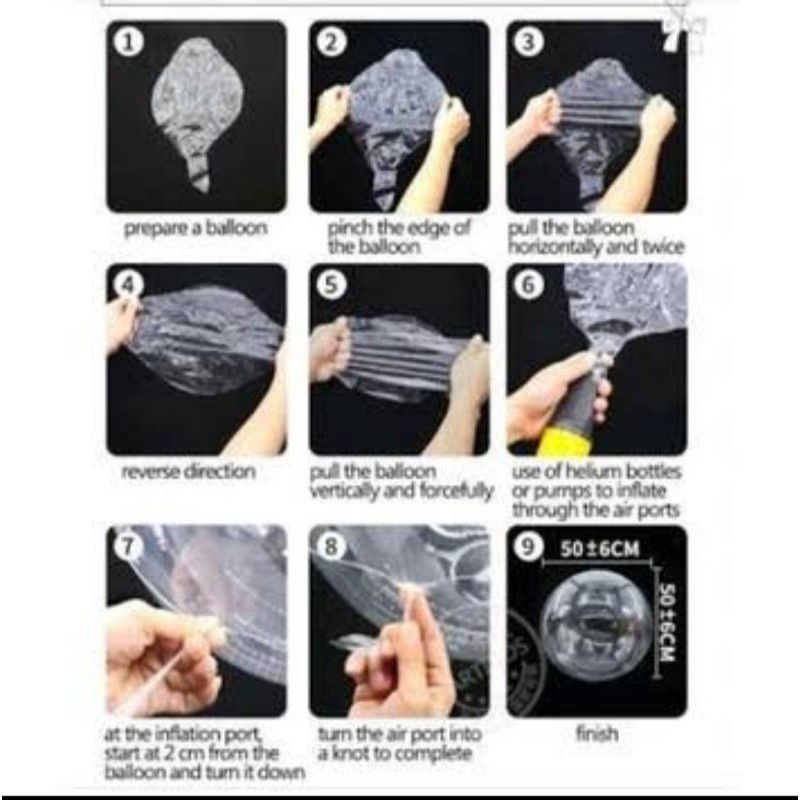 1
prepare a balloon

2
pinch the edge of the balloon

3
pull the balloon horizontally and twice

4
reverse direction

5
pull the balloon vertically and forcefully

6
use of helium bottles or pumps to inflate through the air ports

7
at the inflation port, start at 2 cm from the balloon and turn it down

8
turn the air port into a knot to complete

9
50±6CM
50±6CM
finish