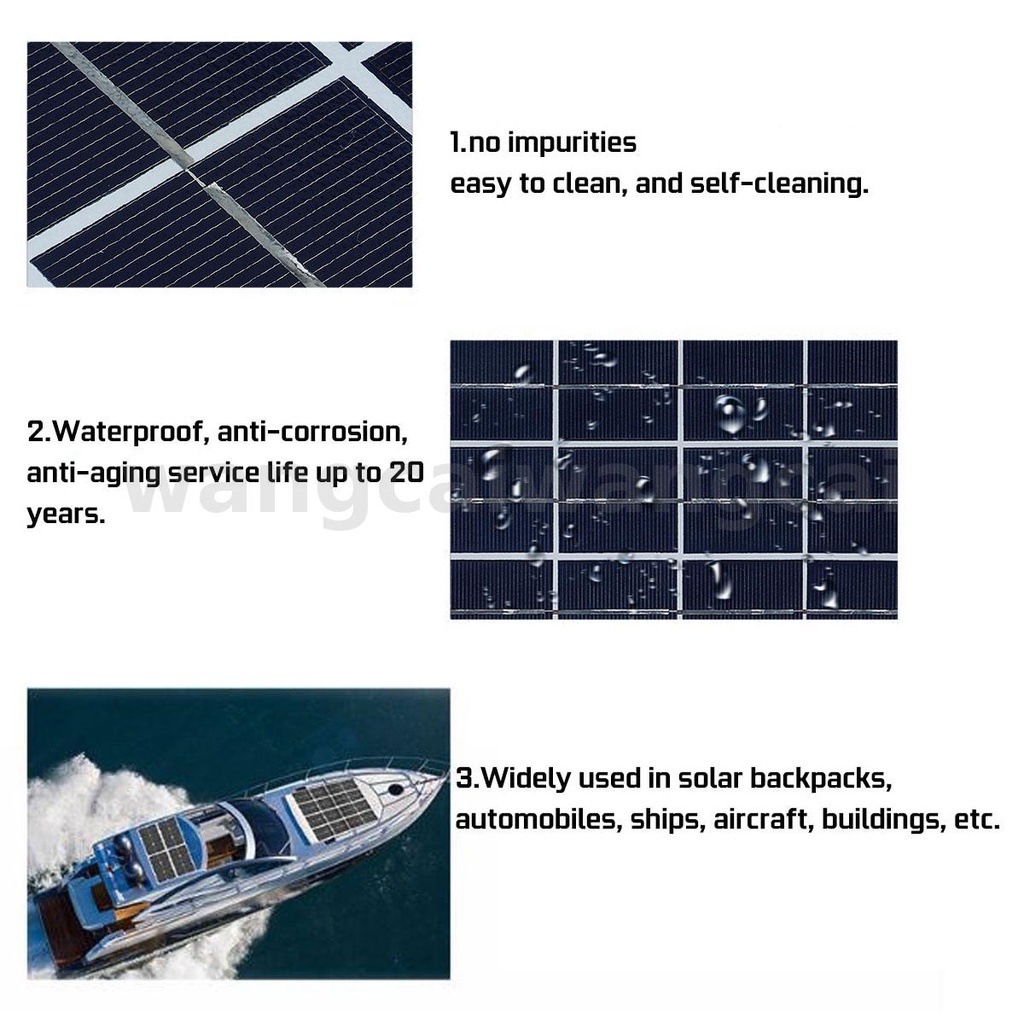 1.no impurities
easy to clean, and self-cleaning.

2.Waterproof, anti-corrosion, anti-aging service life up to 20 years.

wangcaiwangcai

3.Widely used in solar backpacks, automobiles, ships, aircraft, buildings, etc.