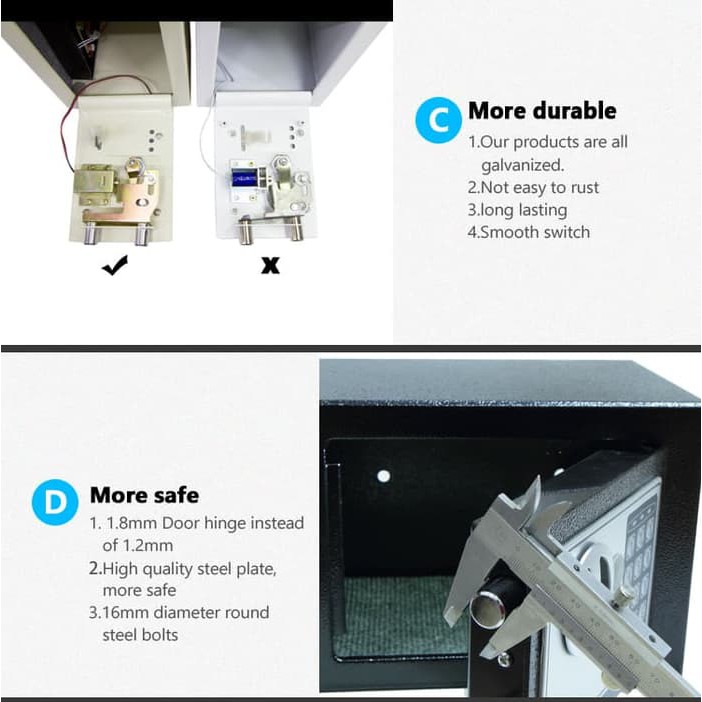 ✔ x

C More durable
1.Our products are all galvanized.
2.Not easy to rust
3.long lasting
4.Smooth switch

D More safe
1. 1.8mm Door hinge instead of 1.2mm
2.High quality steel plate, more safe
3.16mm diameter round steel bolts