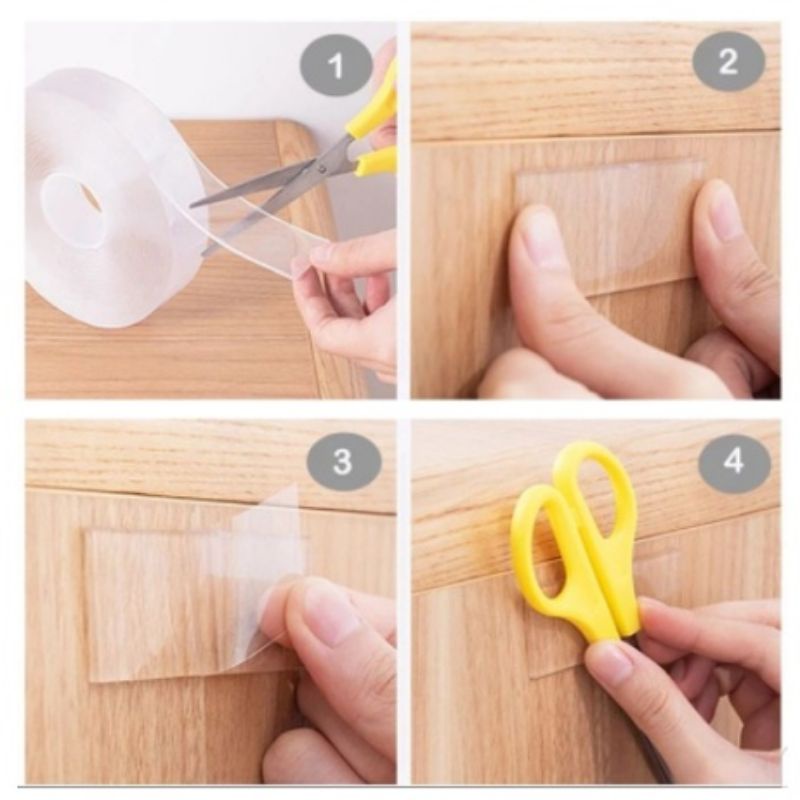 1
2
3
4