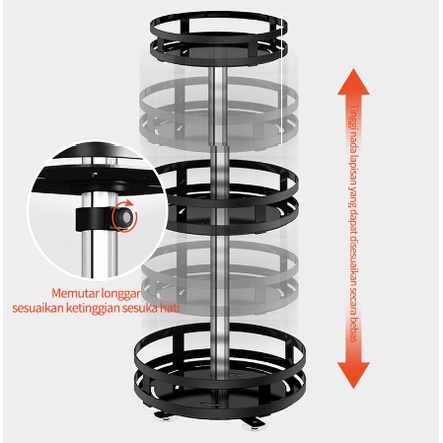 Memutar longgar
sesuaikan ketinggian sesuka hati

Tinggi nada lapisan yang dapat disesuaikan secara bebas