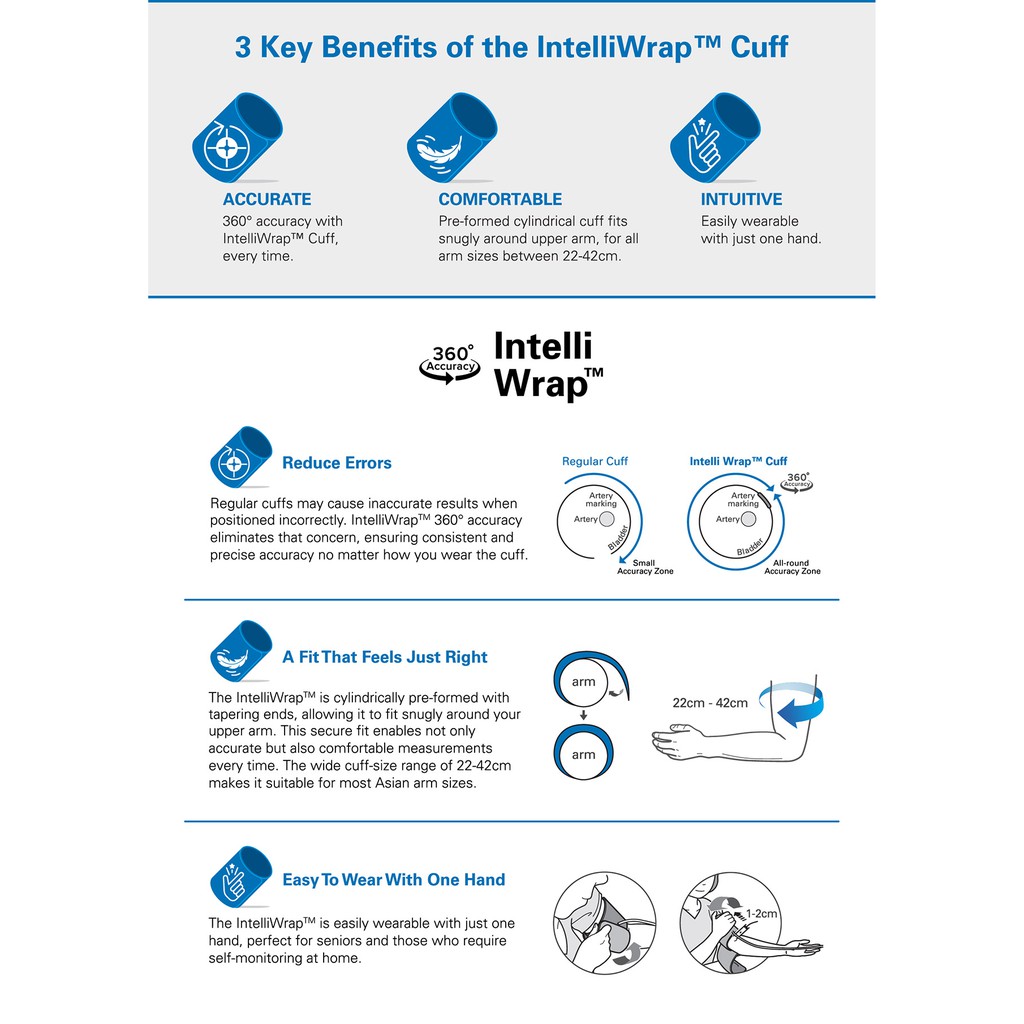 3 Key Benefits of the IntelliWrap™ Cuff

ACCURATE
360° accuracy with IntelliWrap™ Cuff, every time.

COMFORTABLE
Pre-formed cylindrical cuff fits snugly around upper arm, for all arm sizes between 22-42cm.

INTUITIVE
Easily wearable with just one hand.

360° Accuracy Intelli Wrap™

Reduce Errors

Regular cuffs may cause inaccurate results when positioned incorrectly. IntelliWrap™ 360° accuracy eliminates that concern, ensuring consistent and precise accuracy no matter how you wear the cuff.

Regular Cuff
Artery marking
Artery
Bladder
Small Accuracy Zone

Intelli Wrap™ Cuff
360° Accuracy
Artery marking
Artery
Bladder
All-round Accuracy Zone

A Fit That Feels Just Right

The IntelliWrap™ is cylindrically pre-formed with tapering ends, allowing it to fit snugly around your upper arm. This secure fit enables not only accurate but also comfortable measurements every time. The wide cuff-size range of 22-42cm makes it suitable for most Asian arm sizes.

arm
arm
22cm - 42cm

Easy To Wear With One Hand

The IntelliWrap™ is easily wearable with just one hand, perfect for seniors and those who require self-monitoring at home.

1-2cm