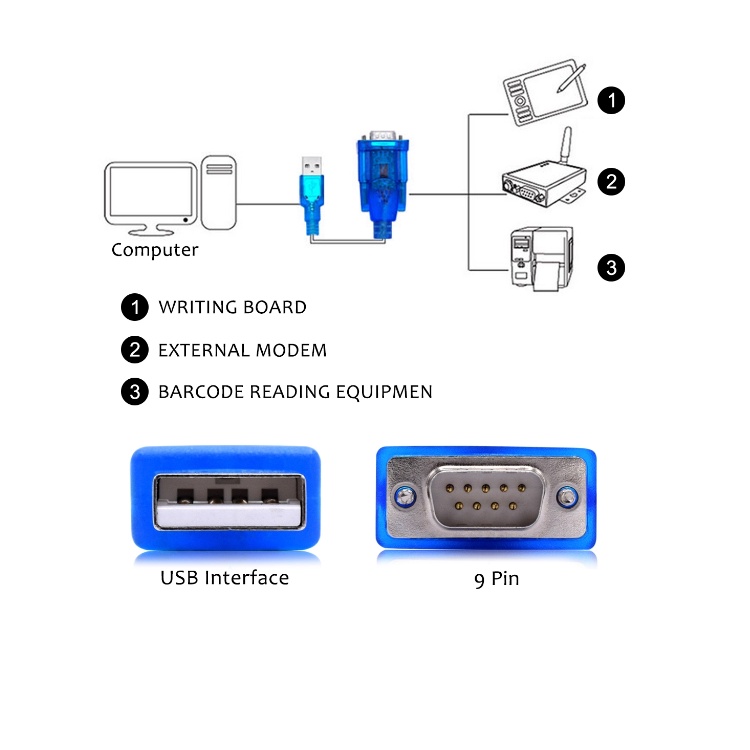 1

2

3

Computer

1 WRITING BOARD

2 EXTERNAL MODEM

3 BARCODE READING EQUIPMEN

USB Interface

9 Pin