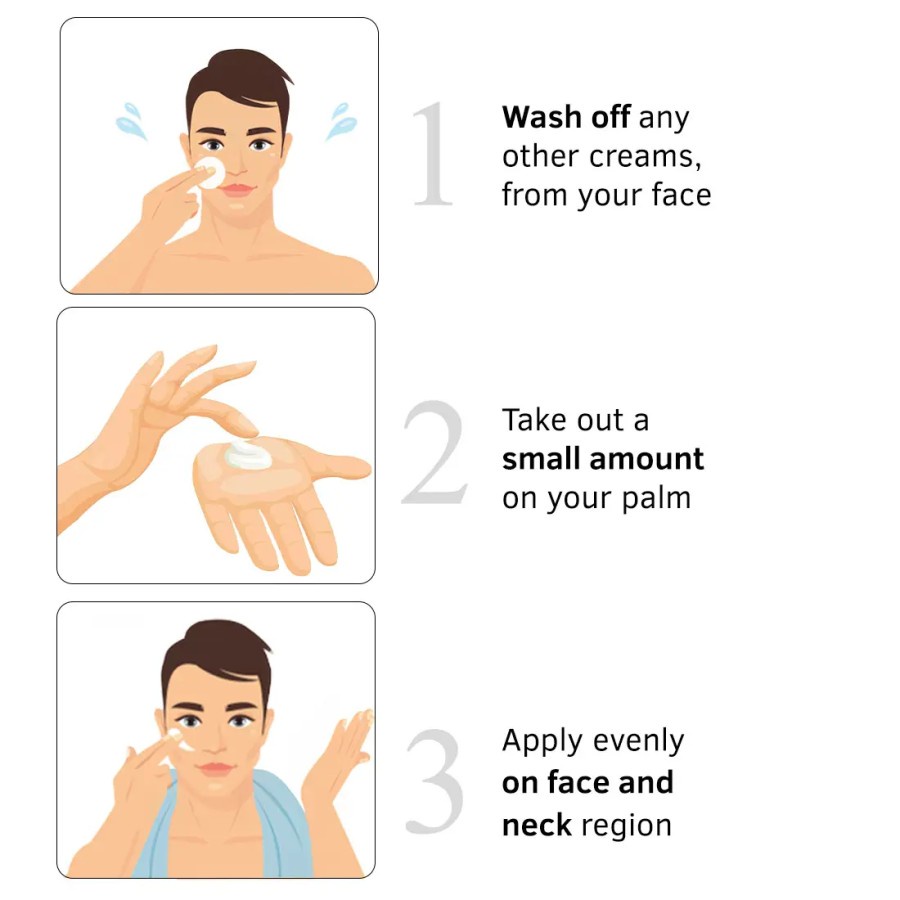 1

Wash off any other creams, from your face

2

Take out a small amount on your palm

3

Apply evenly on face and neck region